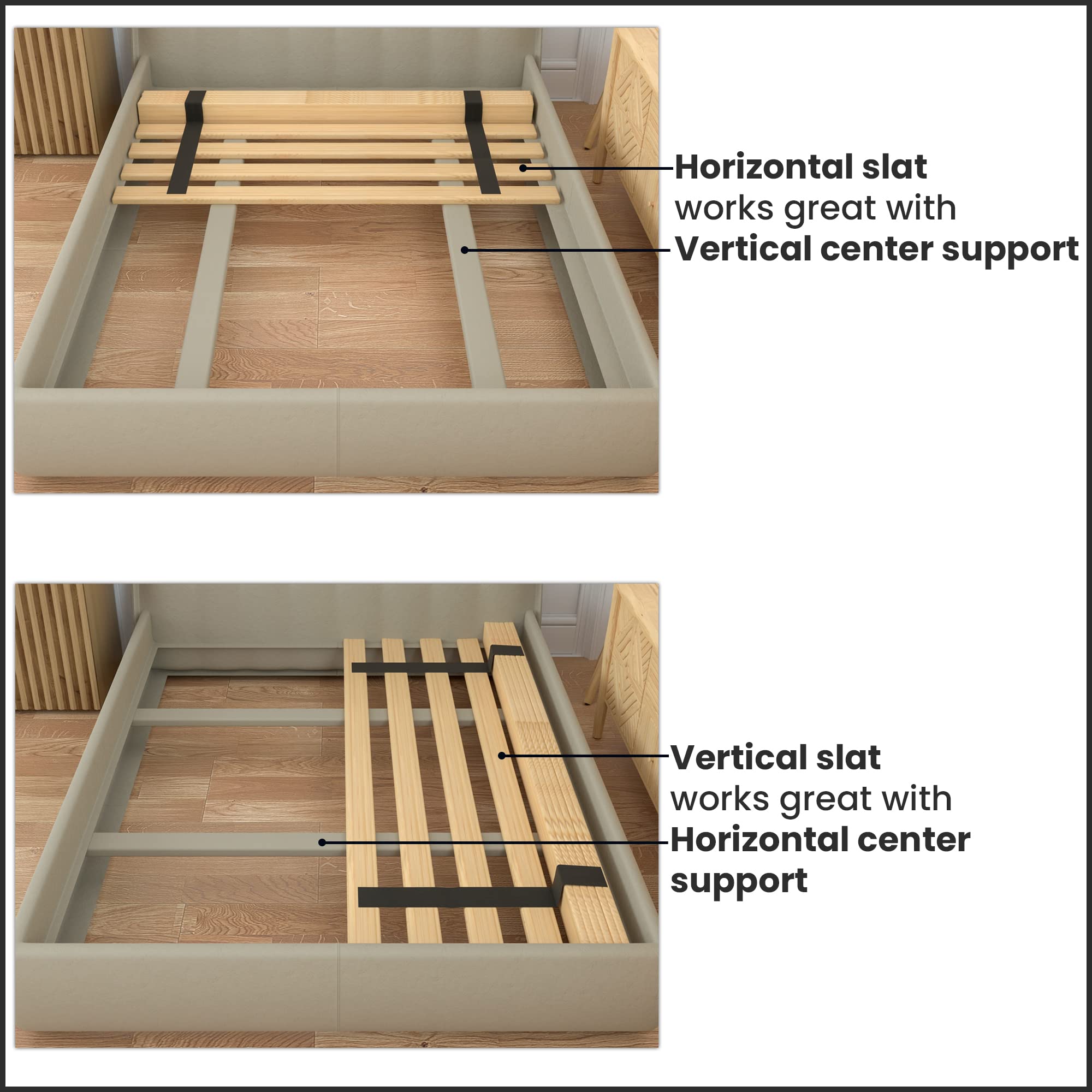 Horizontal slat
works great with
Vertical center support

Vertical slat
works great with
Horizontal center support