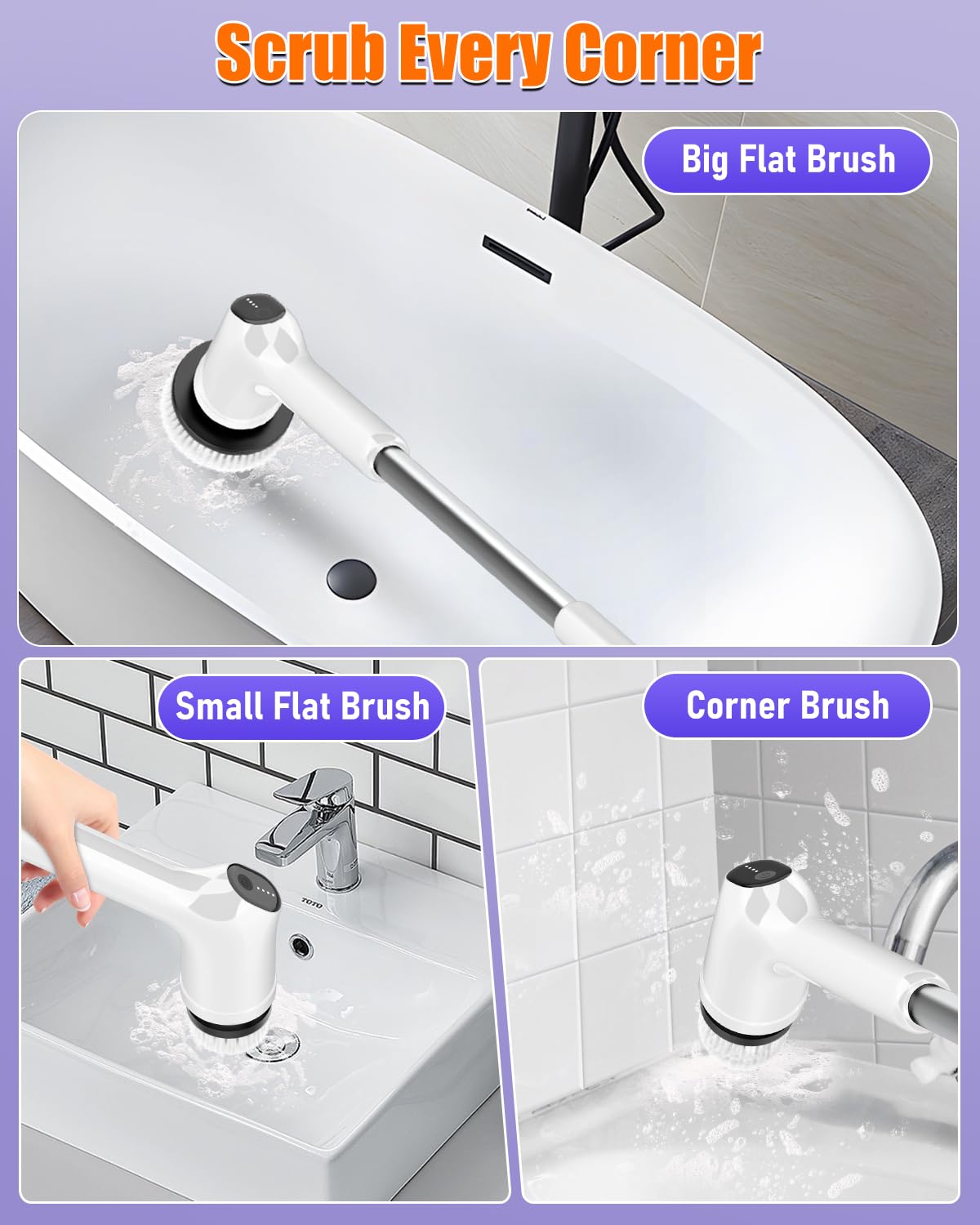 Scrub Every Corner

Big Flat Brush

Small Flat Brush

TOTO

Corner Brush