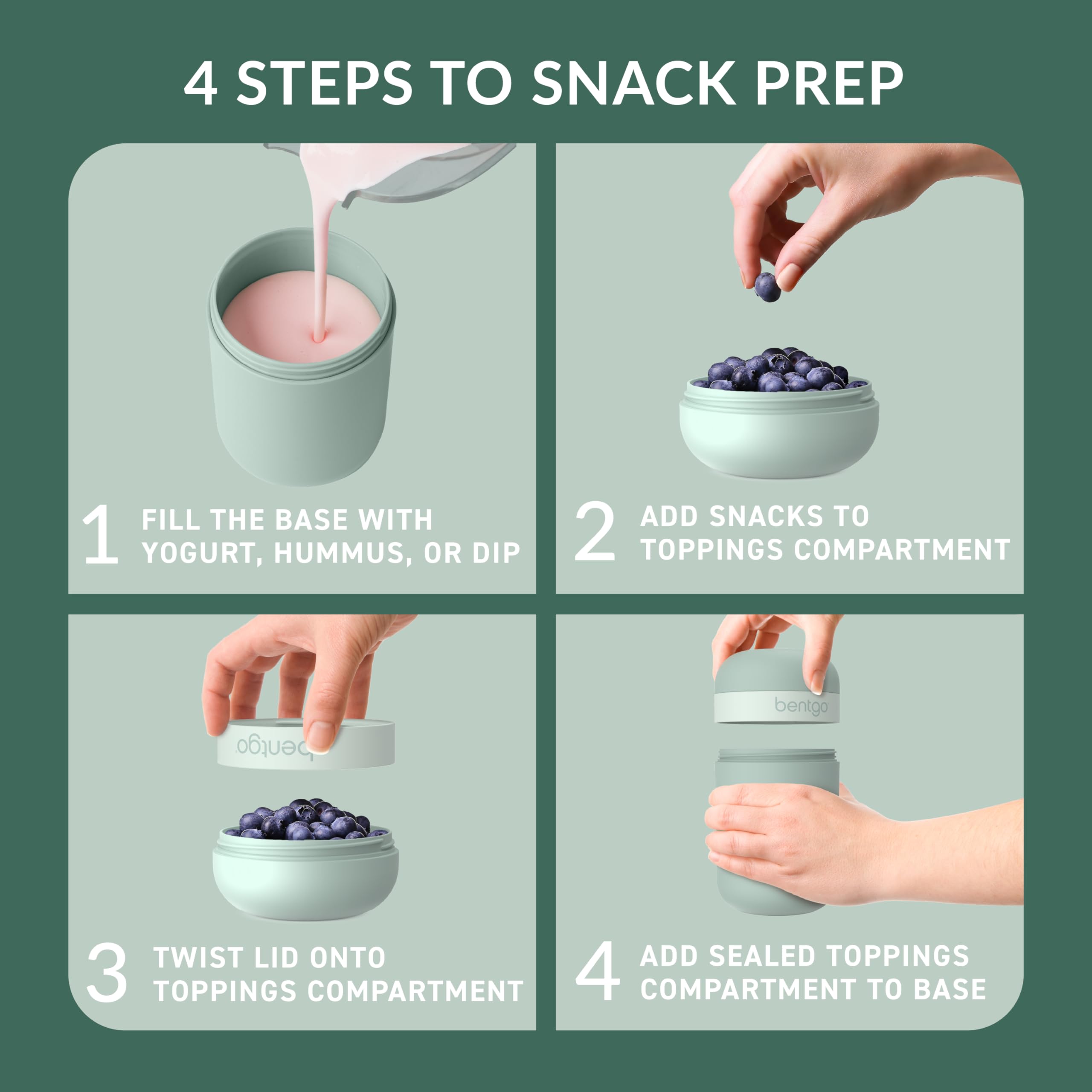 4 STEPS TO SNACK PREP

1 FILL THE BASE WITH YOGURT, HUMMUS, OR DIP

2 ADD SNACKS TO TOPPINGS COMPARTMENT

bentgo

3 TWIST LID ONTO TOPPINGS COMPARTMENT

bentgo

4 ADD SEALED TOPPINGS COMPARTMENT TO BASE