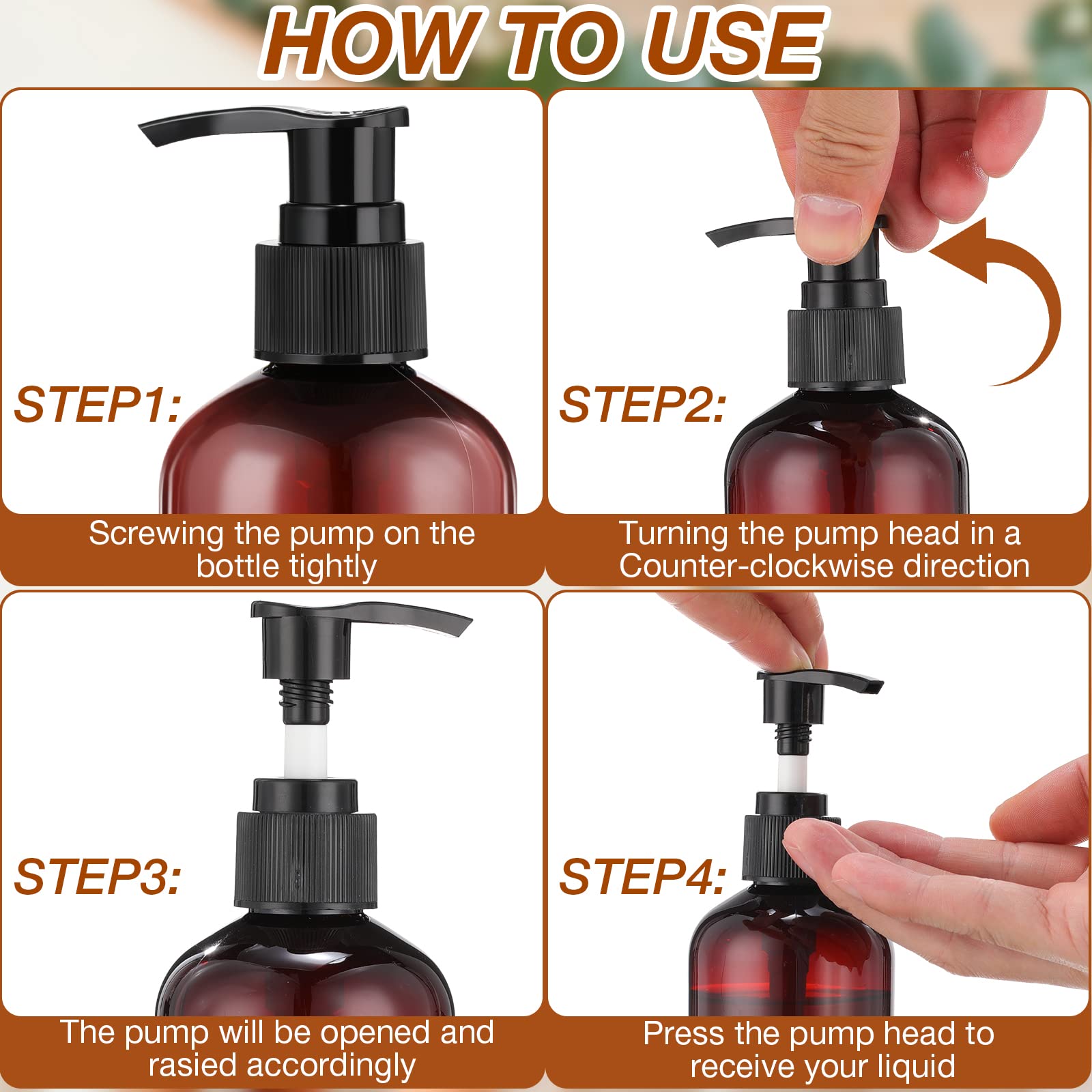 HOW TO USE

STEP1:

Screwing the pump on the bottle tightly

STEP2:

Turning the pump head in a Counter-clockwise direction

STEP3:

The pump will be opened and rasied accordingly

STEP4:

Press the pump head to receive your liquid