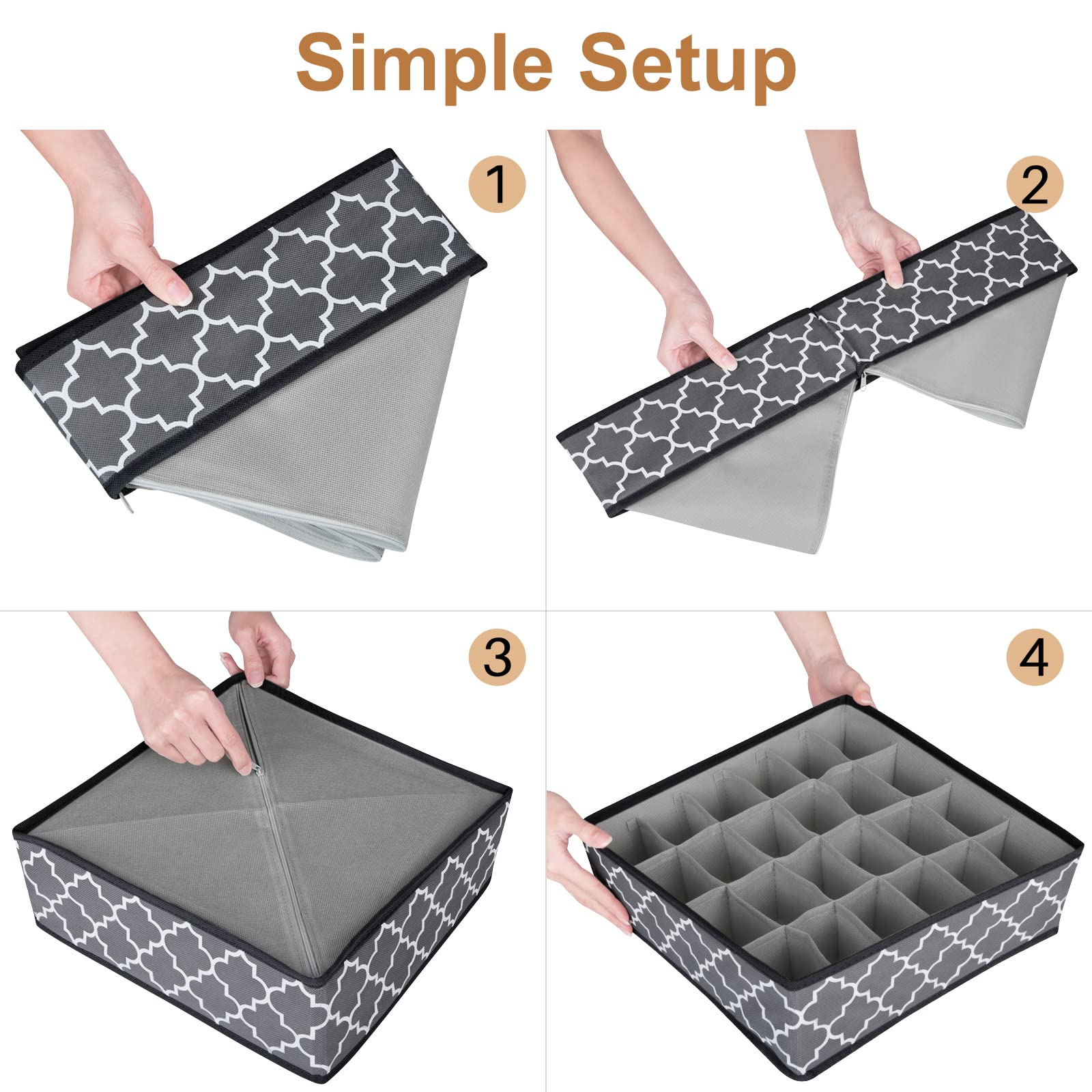 Simple Setup

1

2

3

4