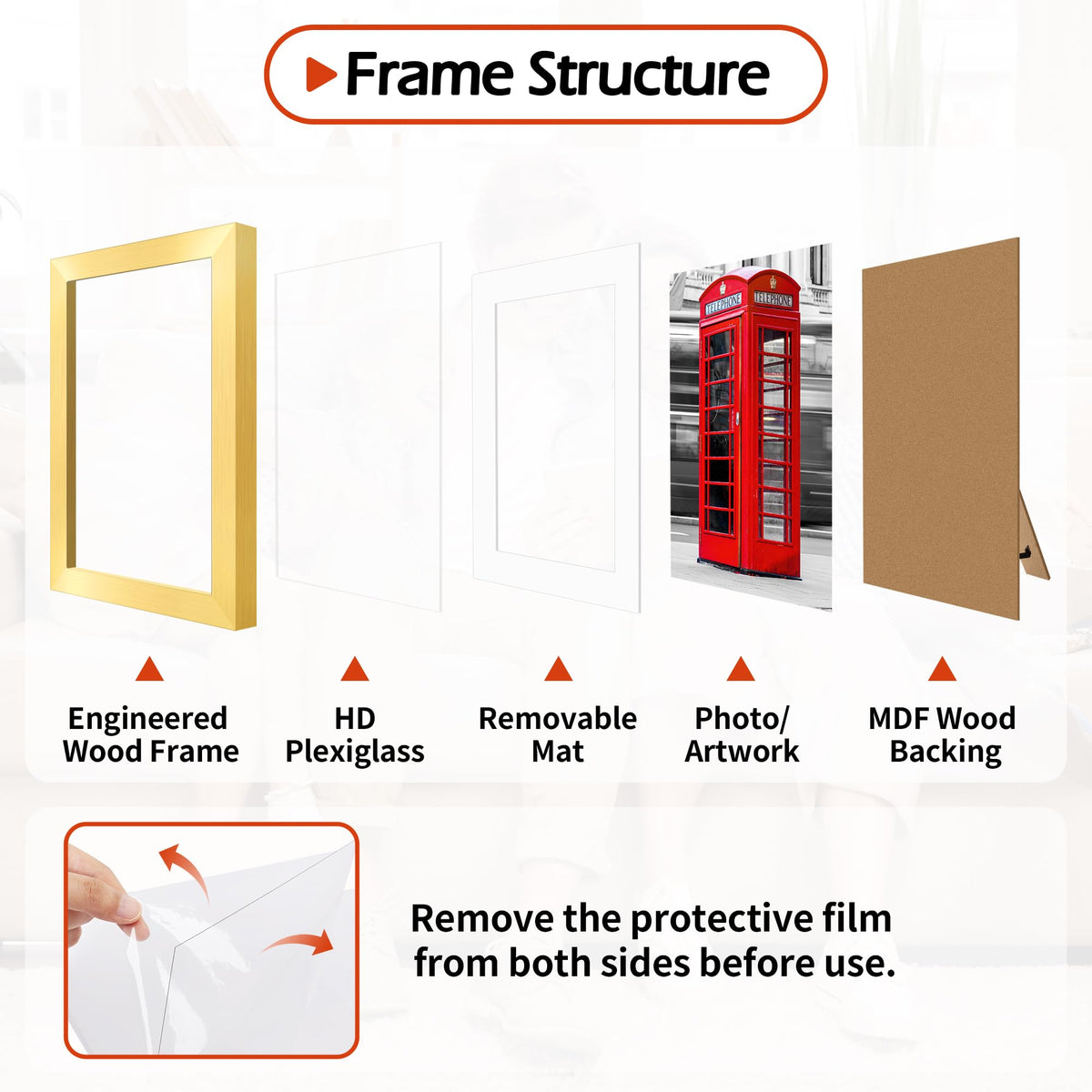 Frame Structure

TELEPHONE TELEPHONE

Engineered Wood Frame

HD Plexiglass

Removable Mat

Photo/ Artwork

MDF Wood Backing

Remove the protective film from both sides before use.