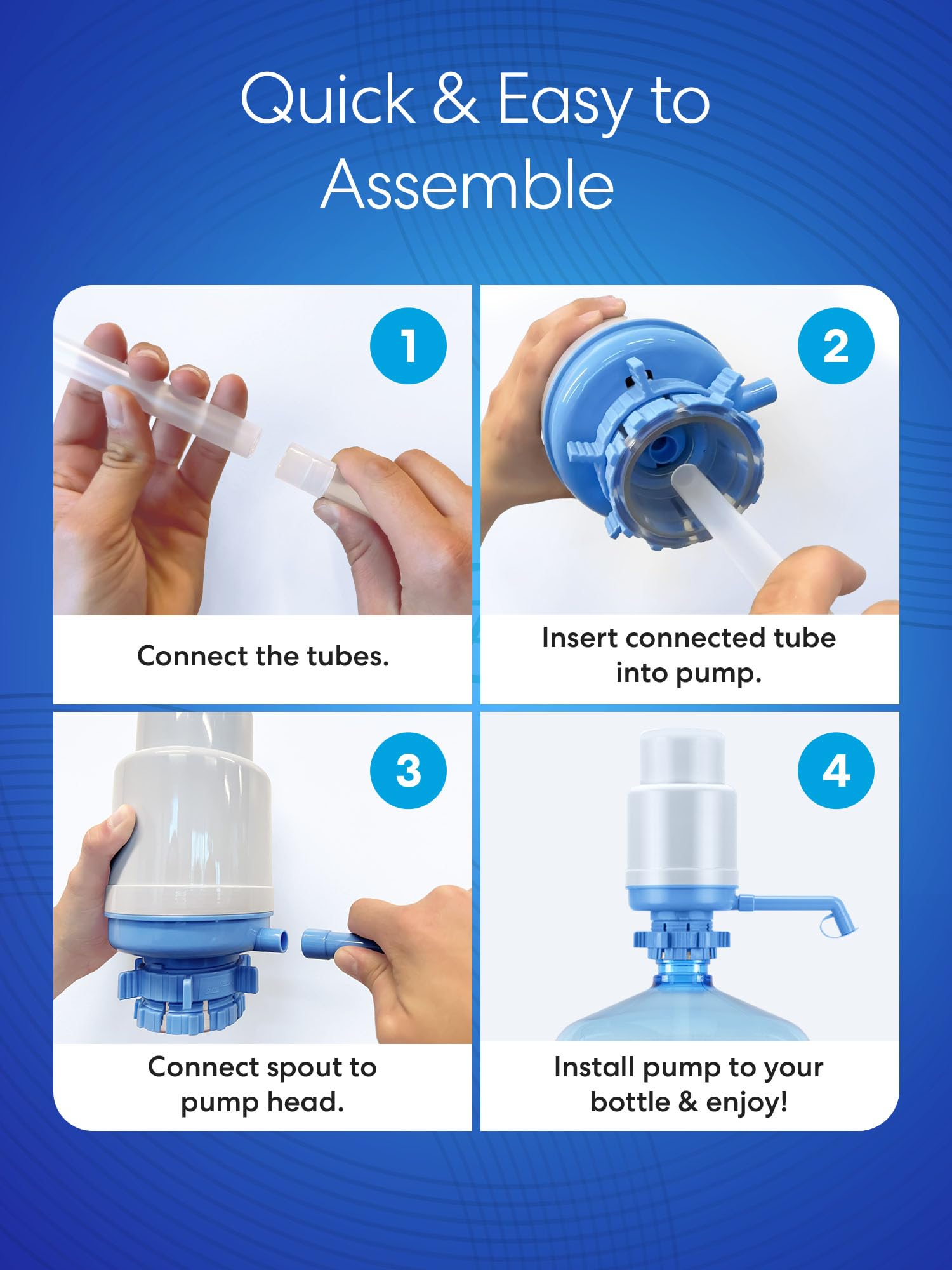 Quick & Easy to Assemble

1

Connect the tubes.

2

Insert connected tube into pump.

3

Connect spout to pump head.

4

Install pump to your bottle & enjoy!