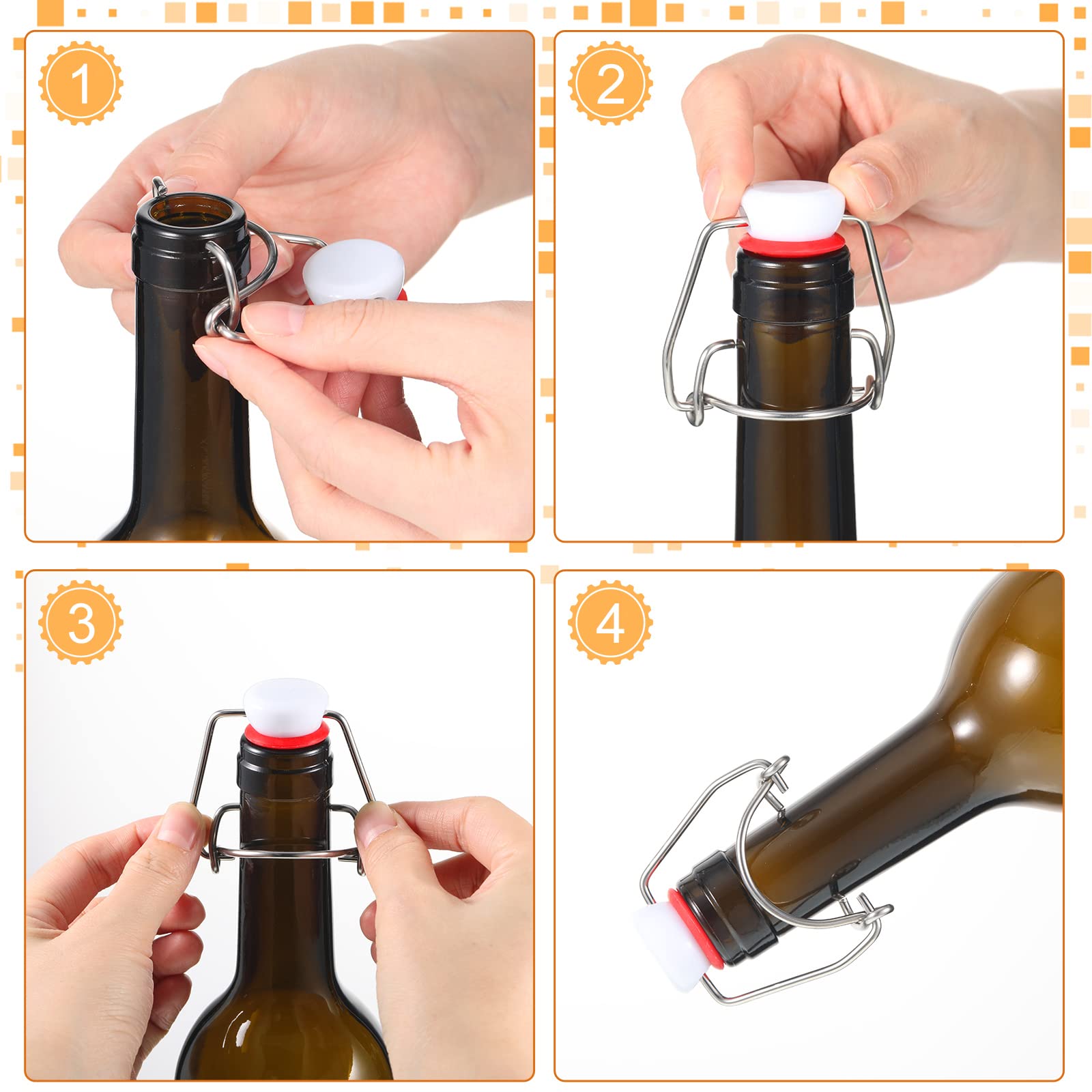 1

2

3

4