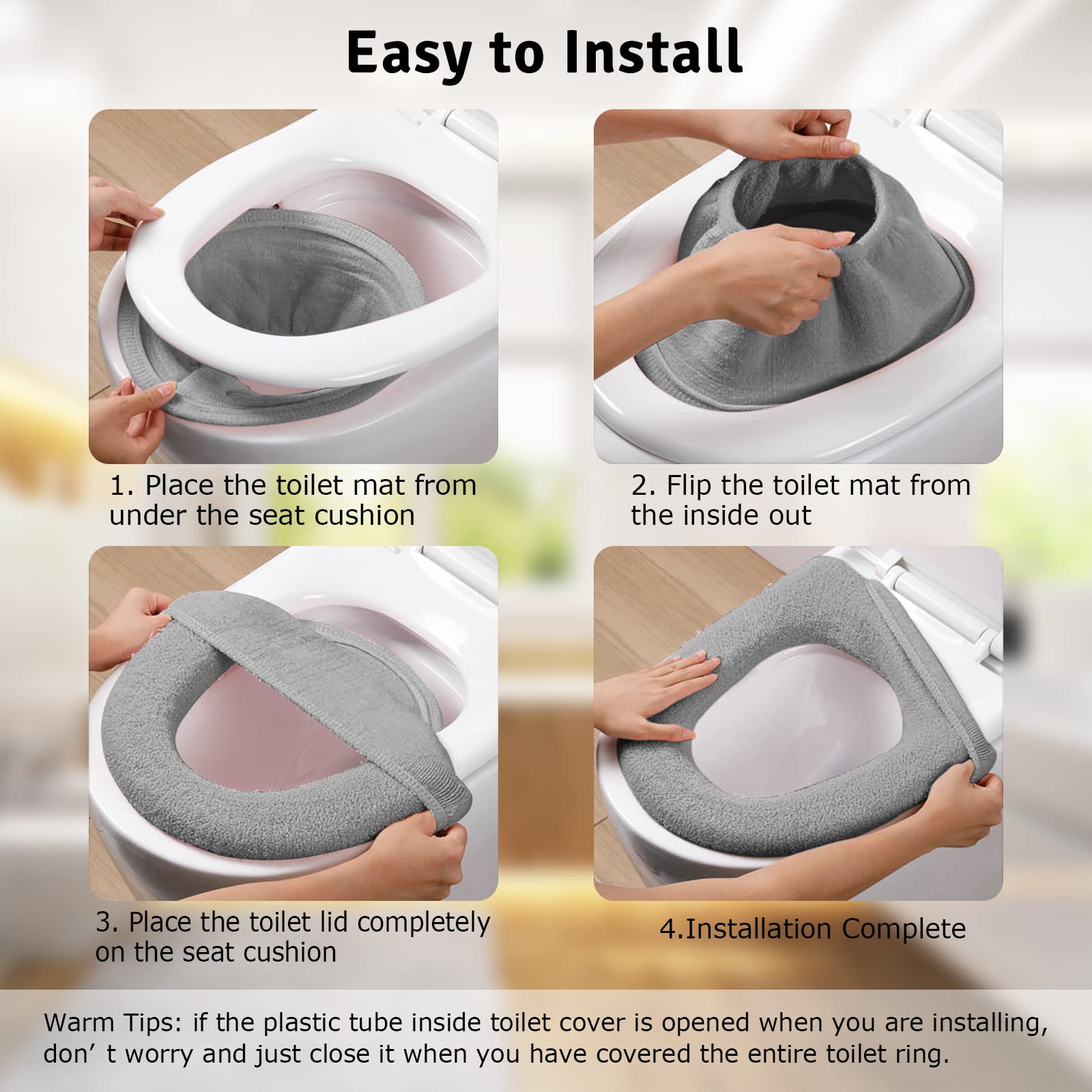 Easy to Install

1. Place the toilet mat from under the seat cushion

2. Flip the toilet mat from the inside out

3. Place the toilet lid completely on the seat cushion

4.Installation Complete

Warm Tips: if the plastic tube inside toilet cover is opened when you are installing, don’ t worry and just close it when you have covered the entire toilet ring.