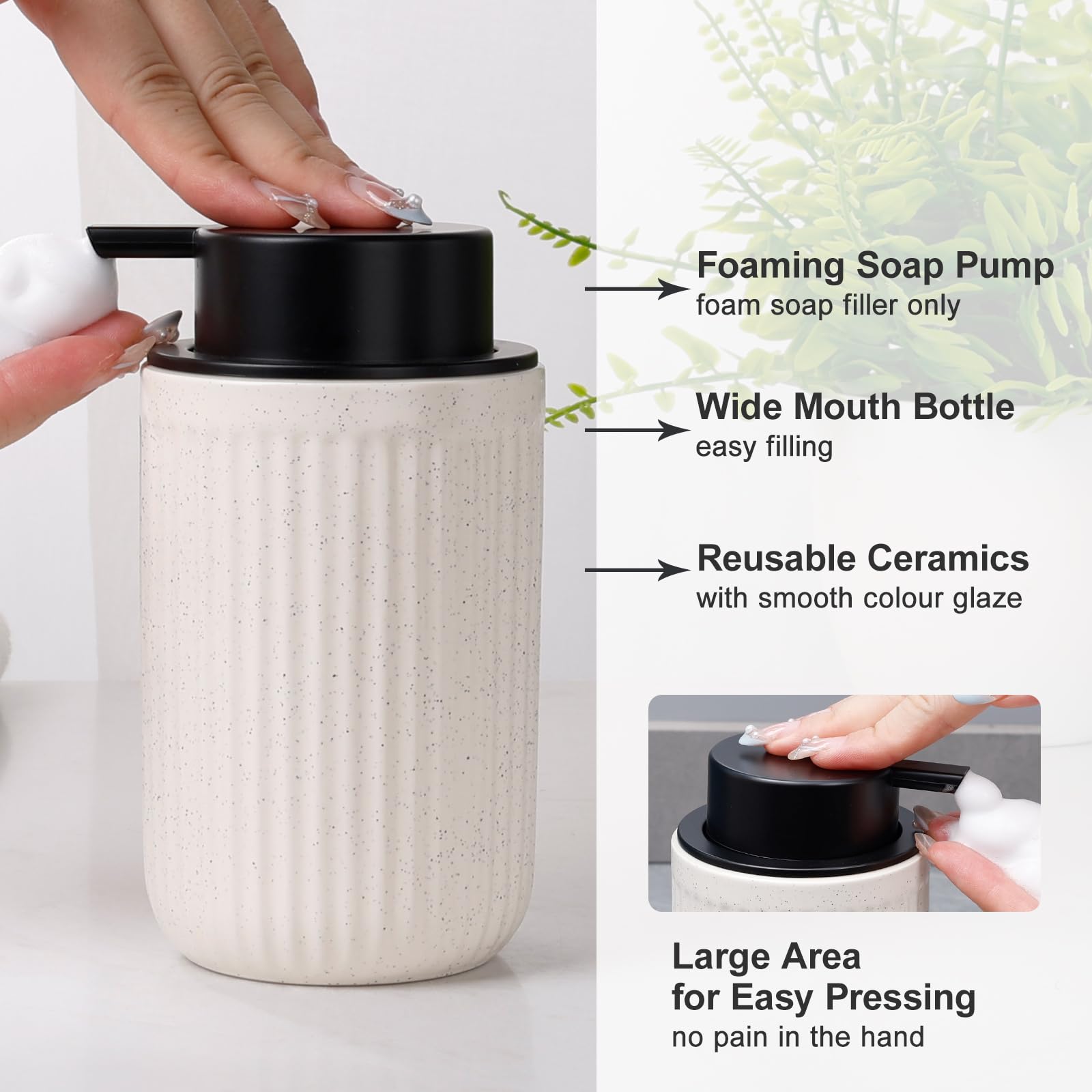 Foaming Soap Pump
foam soap filler only

Wide Mouth Bottle
easy filling

Reusable Ceramics
with smooth colour glaze

Large Area
for Easy Pressing
no pain in the hand