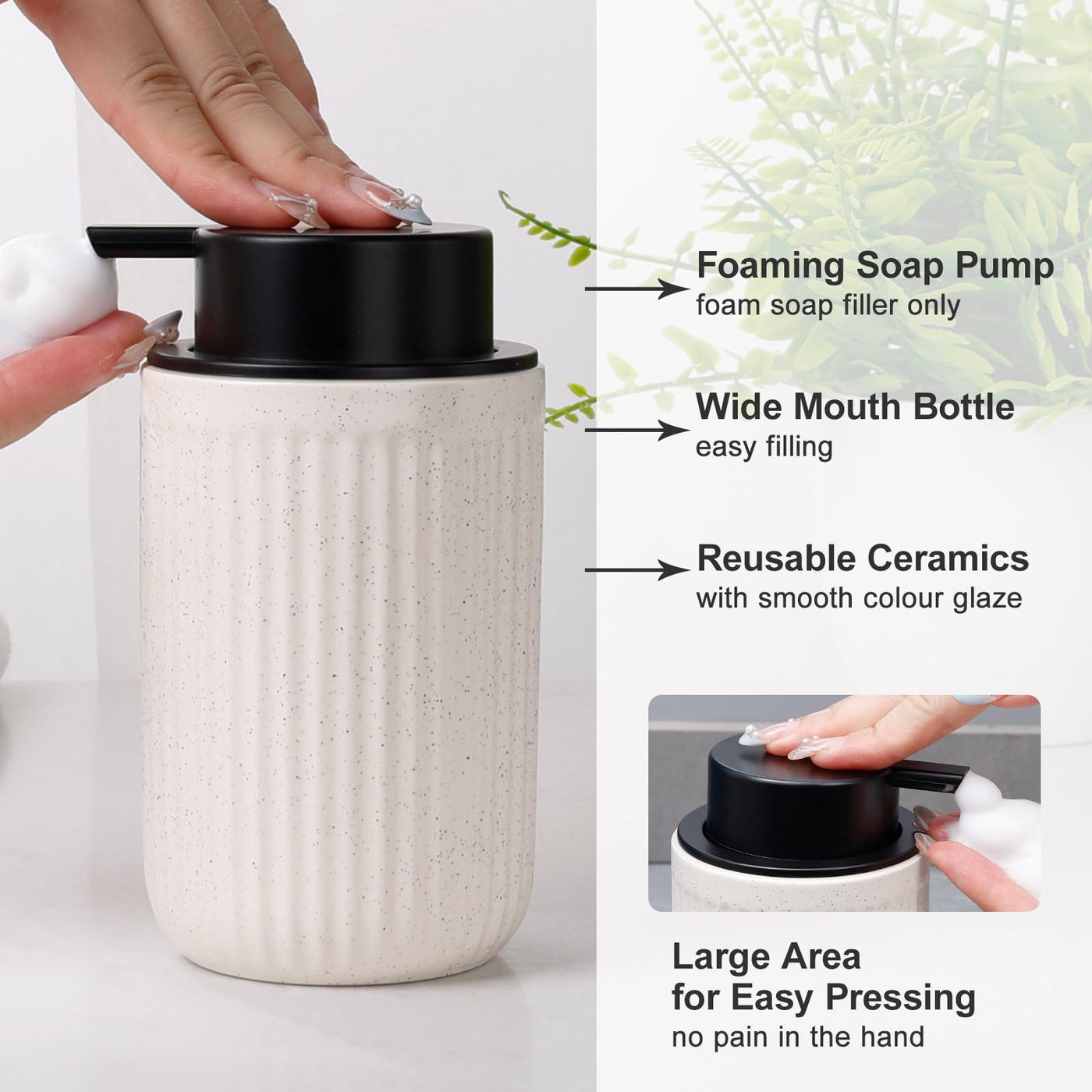 Foaming Soap Pump
foam soap filler only

Wide Mouth Bottle
easy filling

Reusable Ceramics
with smooth colour glaze

Large Area
for Easy Pressing
no pain in the hand