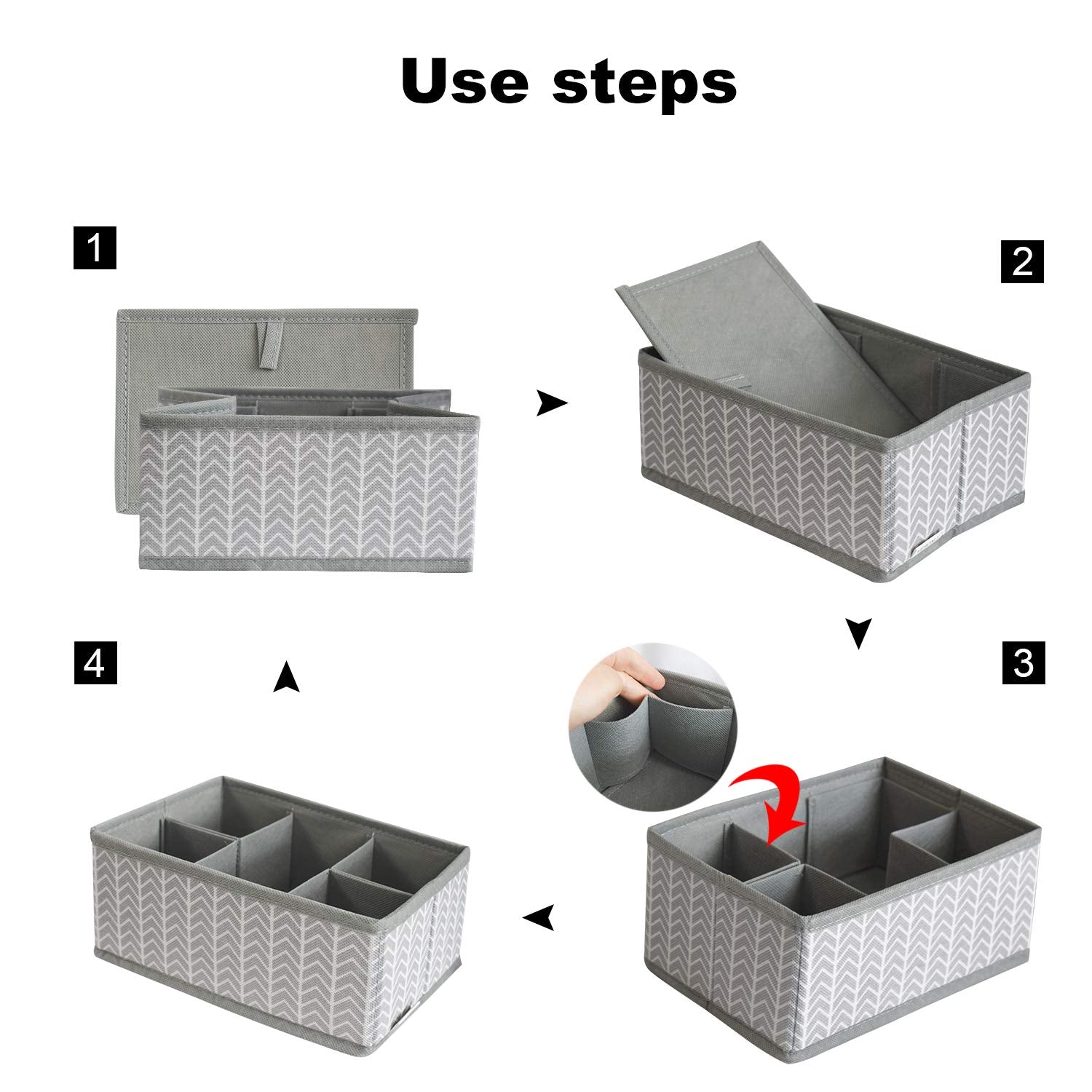 Use steps

1

2

4

3