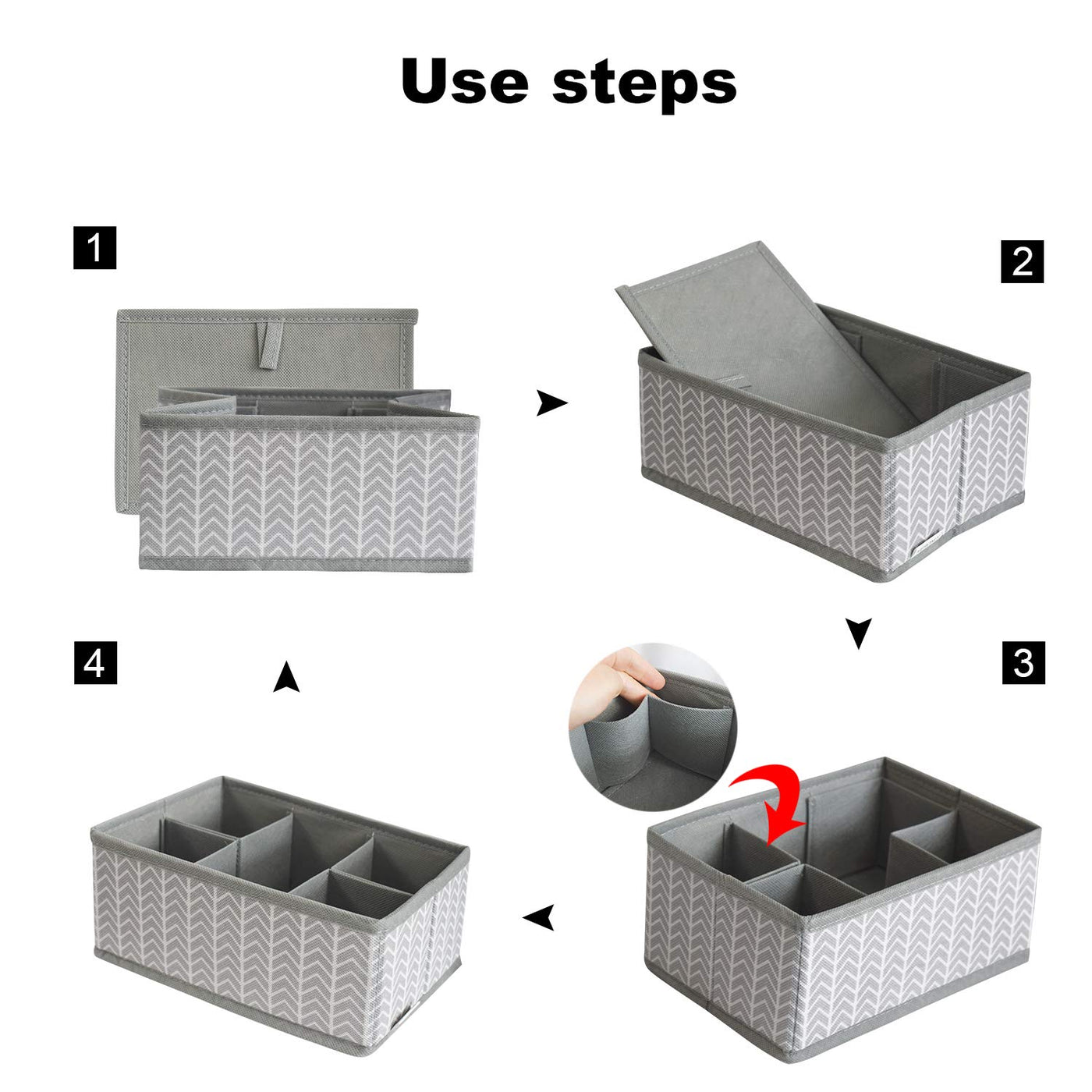 Use steps

1

2

4

3