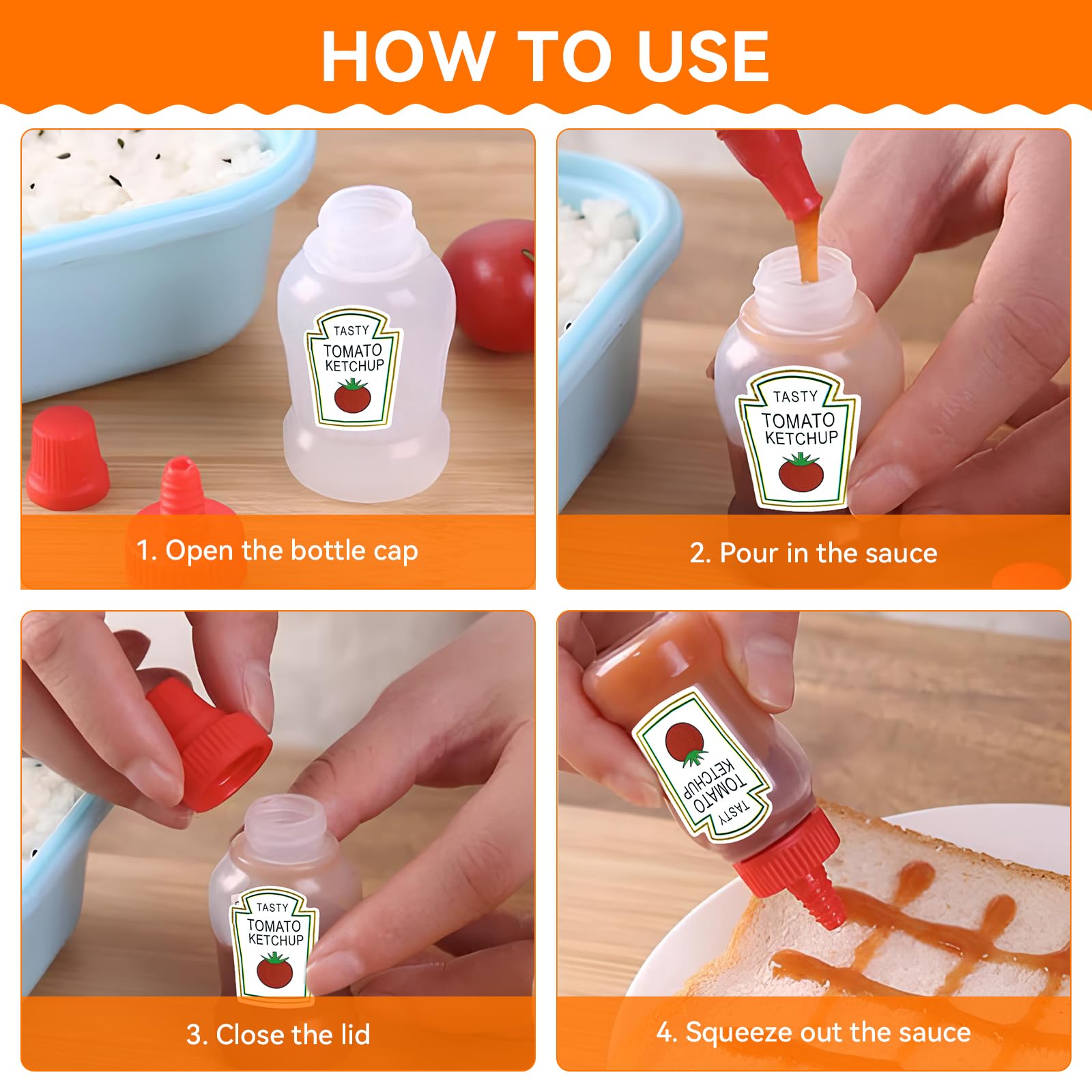 HOW TO USE

TASTY
TOMATO
KETCHUP

1. Open the bottle cap

TASTY
TOMATO
KETCHUP

2. Pour in the sauce

TASTY
TOMATO
KETCHUP

3. Close the lid

TASTY
TOMATO
KETCHUP

4. Squeeze out the sauce