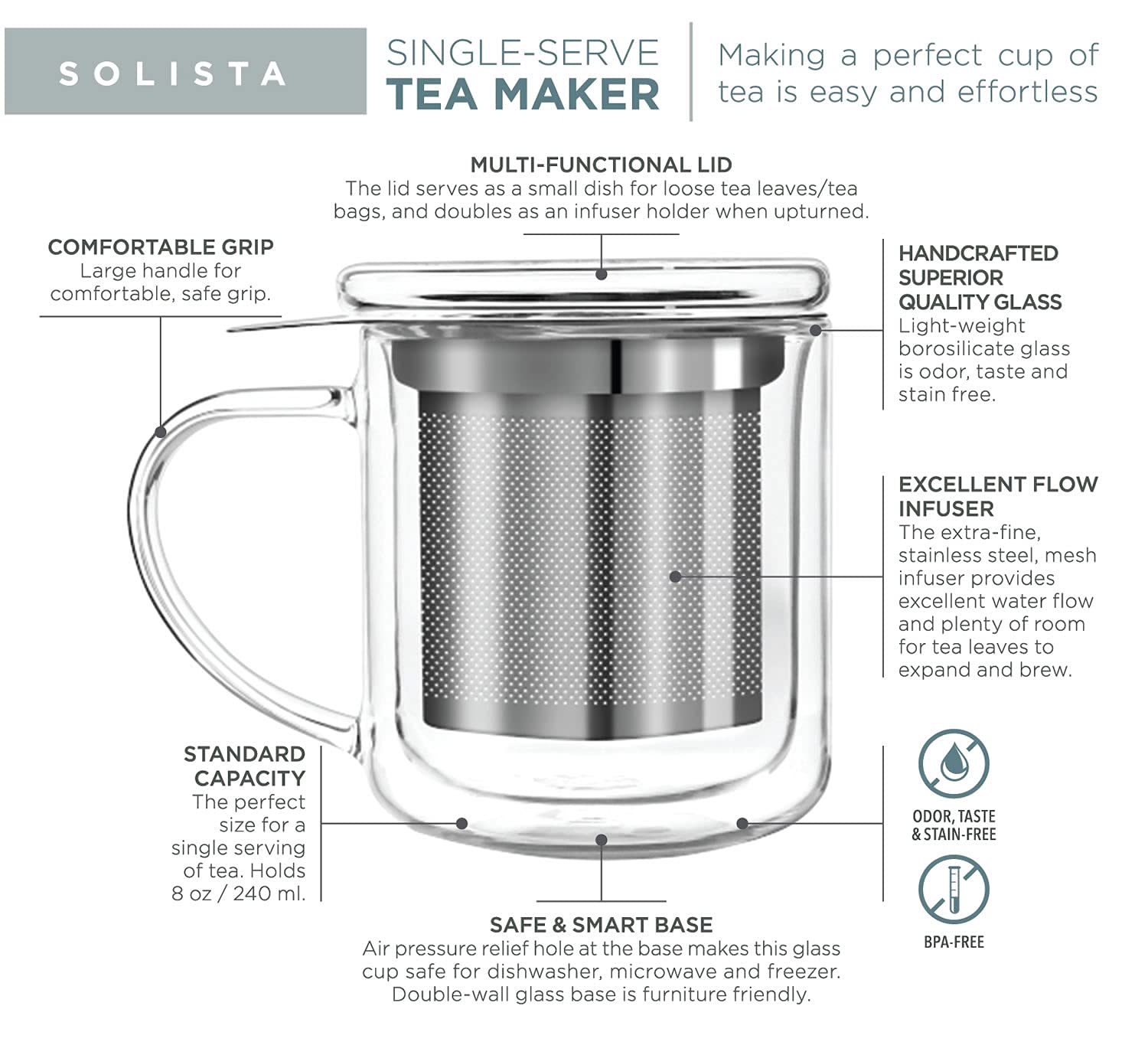 SOLISTA

SINGLE-SERVE
TEA MAKER

Making a perfect cup of tea is easy and effortless

MULTI-FUNCTIONAL LID
The lid serves as a small dish for loose tea leaves/tea bags, and doubles as an infuser holder when upturned.

COMFORTABLE GRIP
Large handle for comfortable, safe grip.

HANDCRAFTED SUPERIOR QUALITY GLASS
Light-weight borosilicate glass is odor, taste and stain free.

EXCELLENT FLOW INFUSER
The extra-fine, stainless steel, mesh infuser provides excellent water flow and plenty of room for tea leaves to expand and brew.

STANDARD CAPACITY
The perfect size for a single serving of tea. Holds 8 oz / 240 ml.

ODOR, TASTE & STAIN-FREE

BPA-FREE

SAFE & SMART BASE
Air pressure relief hole at the base makes this glass cup safe for dishwasher, microwave and freezer. Double-wall glass base is furniture friendly.