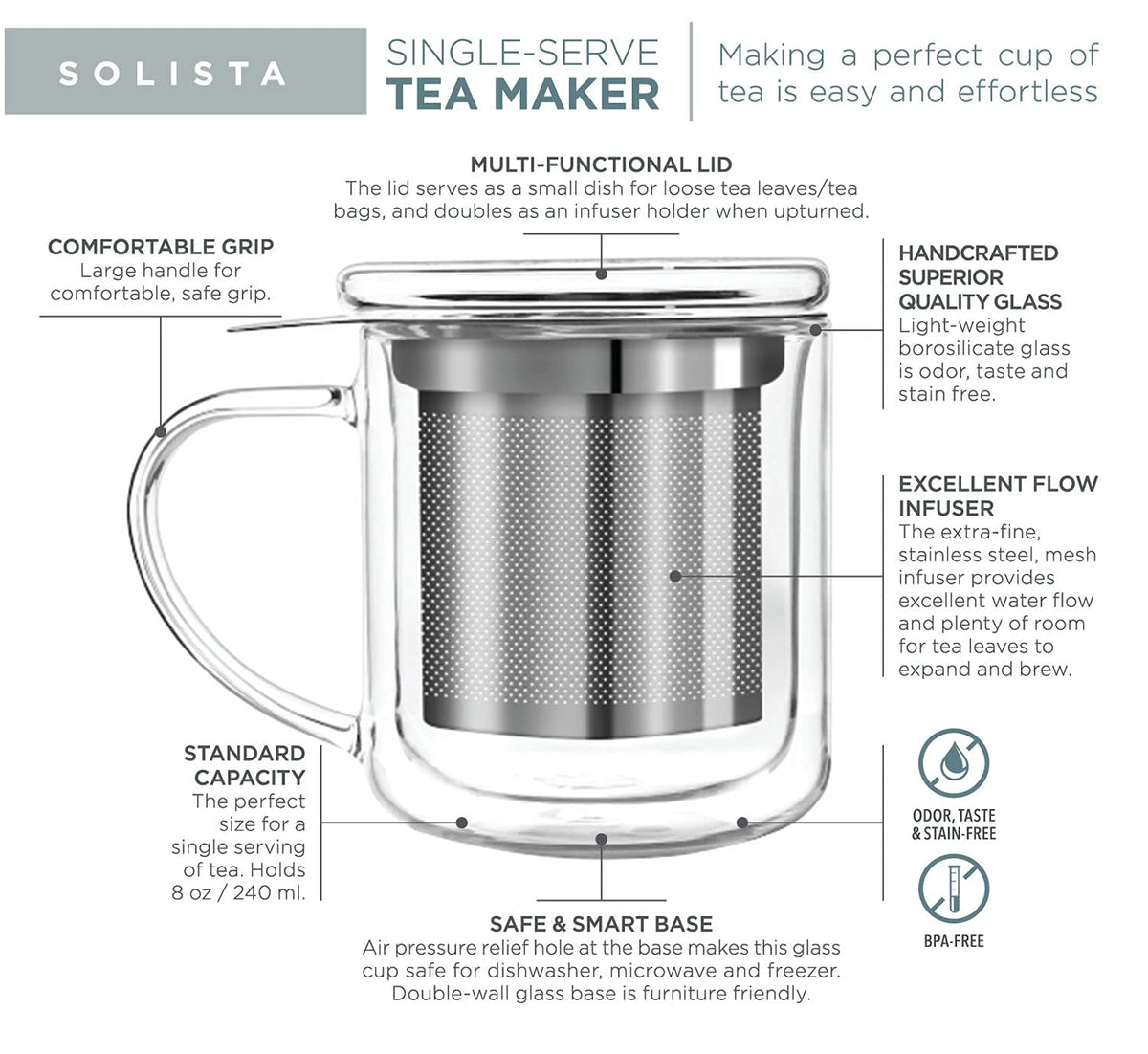 SOLISTA

SINGLE-SERVE
TEA MAKER

Making a perfect cup of tea is easy and effortless

MULTI-FUNCTIONAL LID
The lid serves as a small dish for loose tea leaves/tea bags, and doubles as an infuser holder when upturned.

COMFORTABLE GRIP
Large handle for comfortable, safe grip.

HANDCRAFTED SUPERIOR QUALITY GLASS
Light-weight borosilicate glass is odor, taste and stain free.

EXCELLENT FLOW INFUSER
The extra-fine, stainless steel, mesh infuser provides excellent water flow and plenty of room for tea leaves to expand and brew.

STANDARD CAPACITY
The perfect size for a single serving of tea. Holds 8 oz / 240 ml.

ODOR, TASTE & STAIN-FREE

BPA-FREE

SAFE & SMART BASE
Air pressure relief hole at the base makes this glass cup safe for dishwasher, microwave and freezer. Double-wall glass base is furniture friendly.