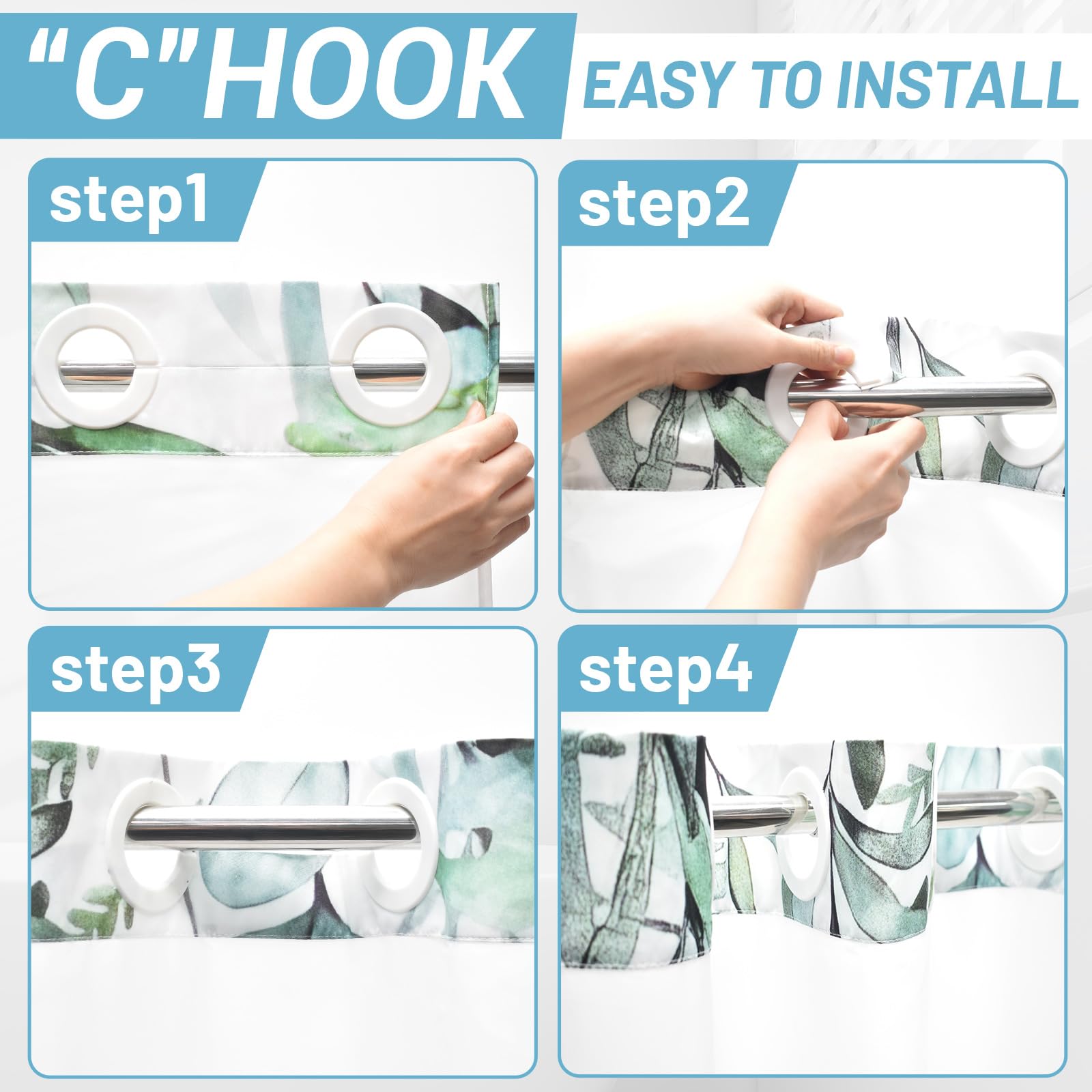 "C"HOOK EASY TO INSTALL

step1

step2

step3

step4