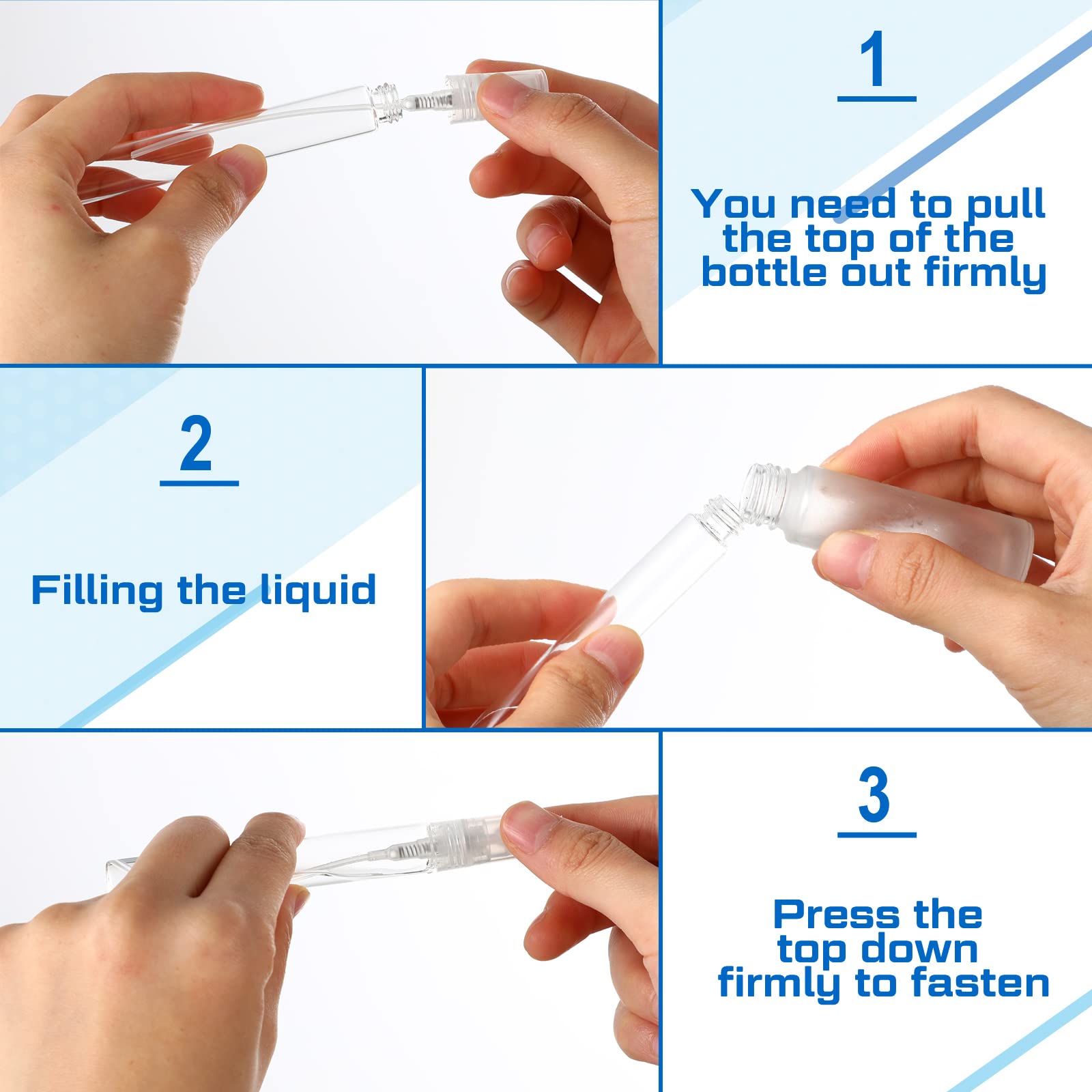 1

You need to pull the top of the bottle out firmly

2

Filling the liquid

3

Press the top down firmly to fasten