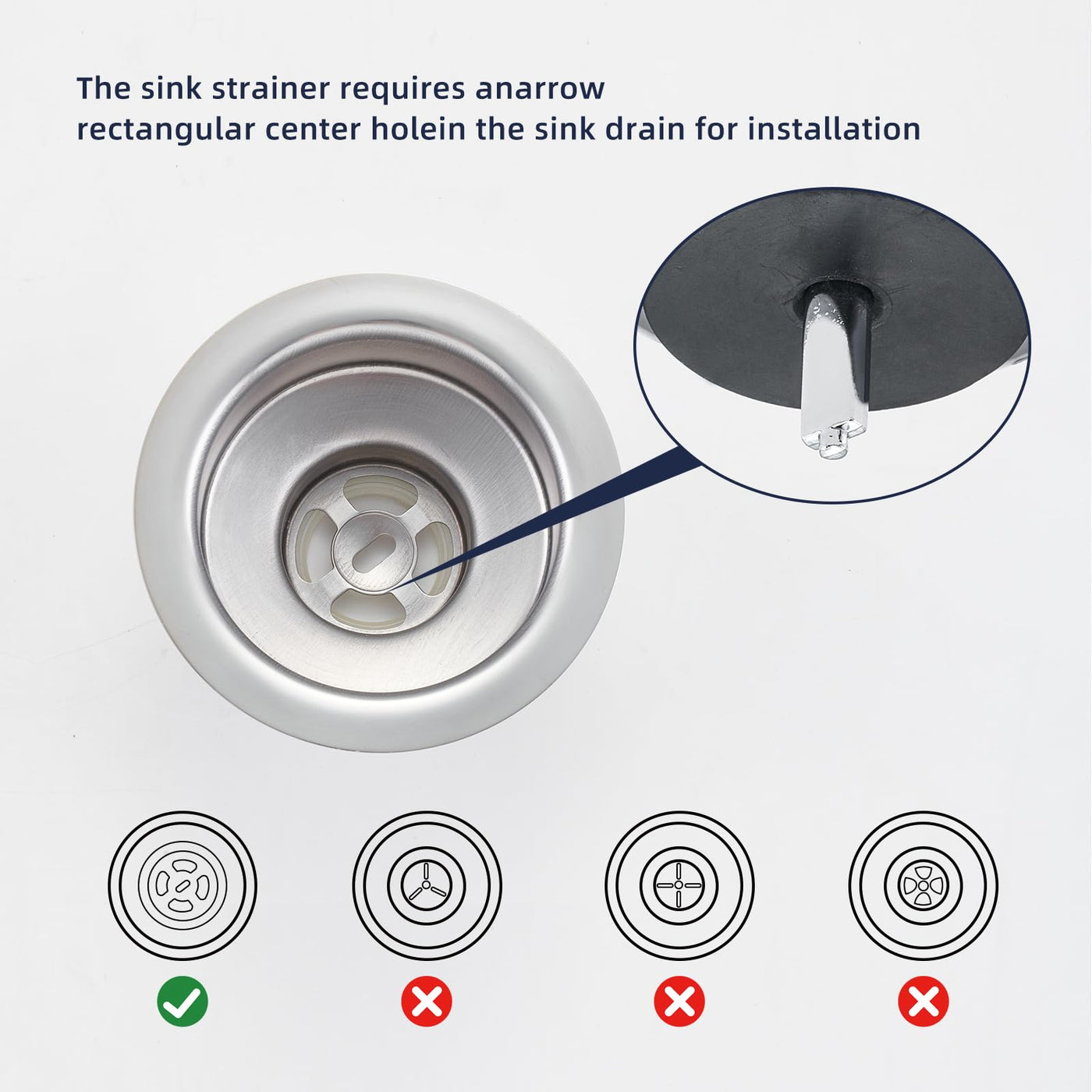 The sink strainer requires anarrow rectangular center holein the sink drain for installation