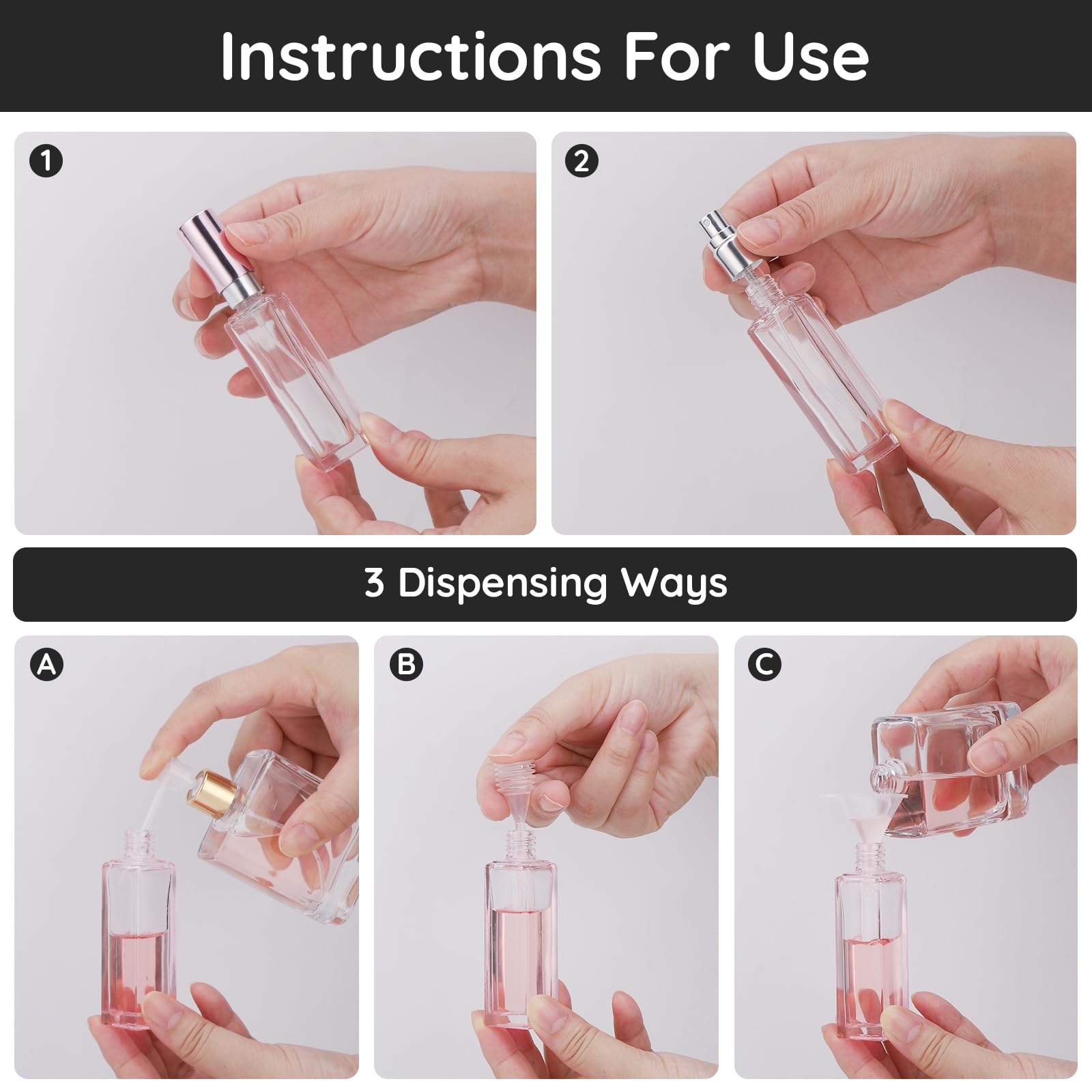 Instructions For Use

1

2

3 Dispensing Ways

A

B

C