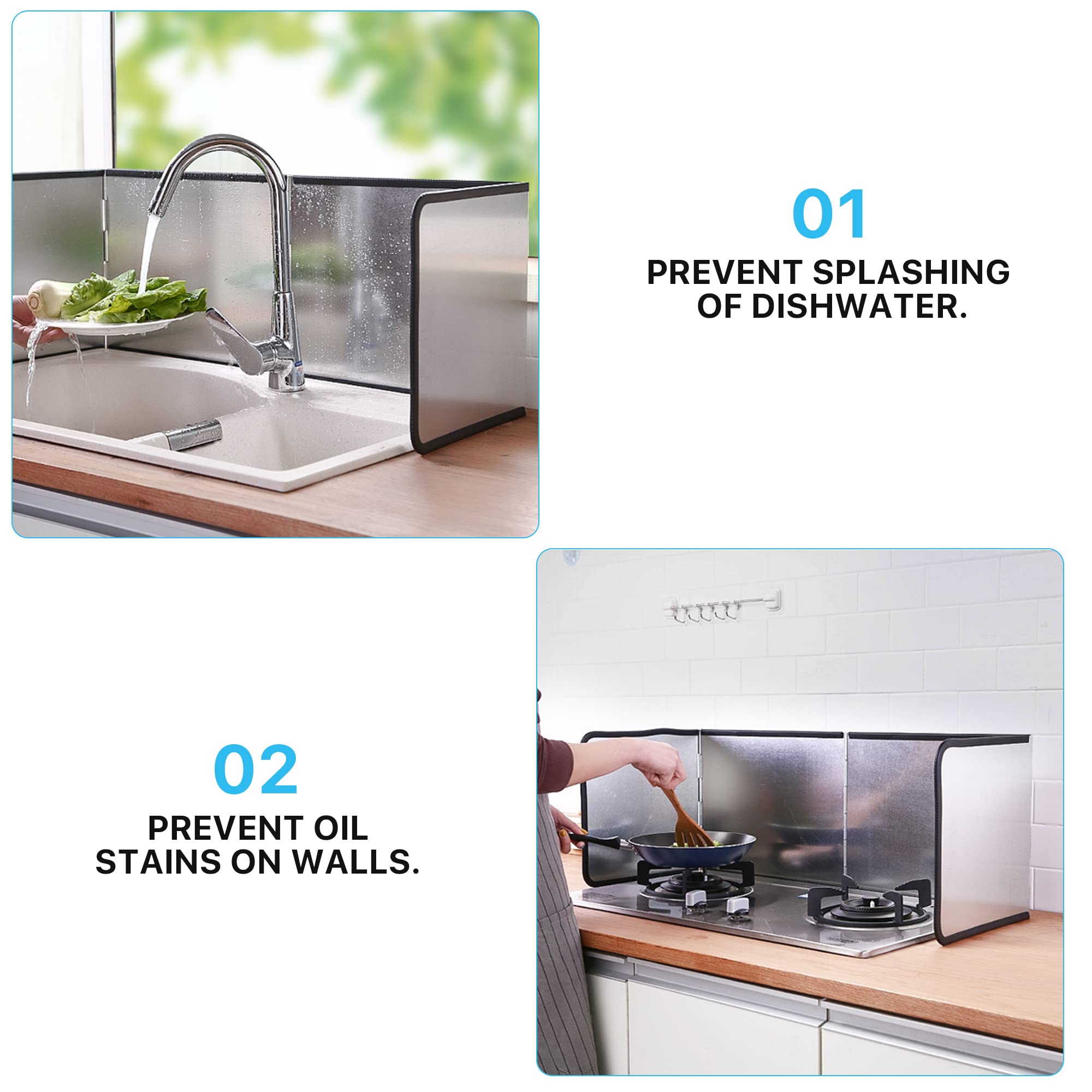 01

PREVENT SPLASHING OF DISHWATER.

02

PREVENT OIL STAINS ON WALLS.