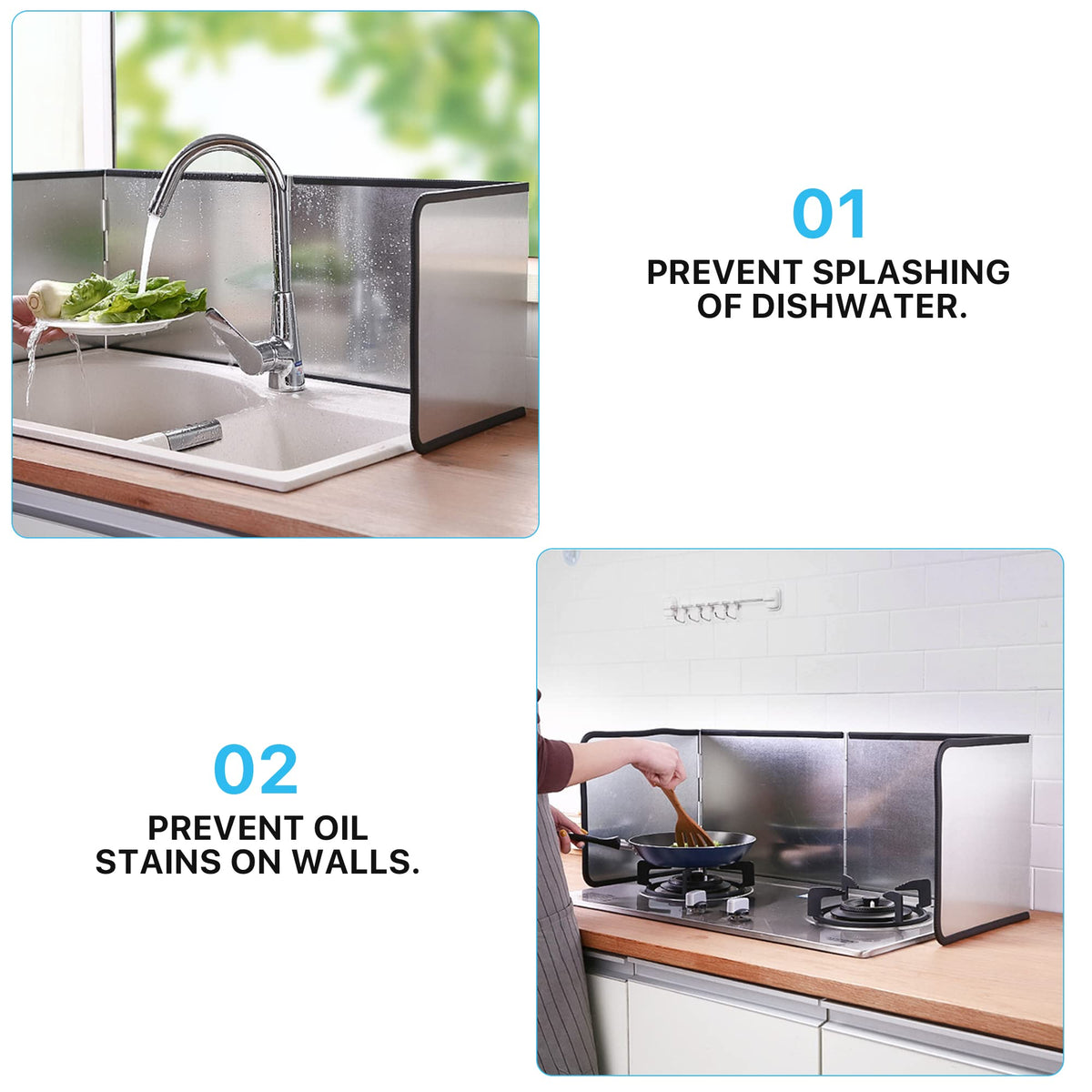 01

PREVENT SPLASHING OF DISHWATER.

02

PREVENT OIL STAINS ON WALLS.