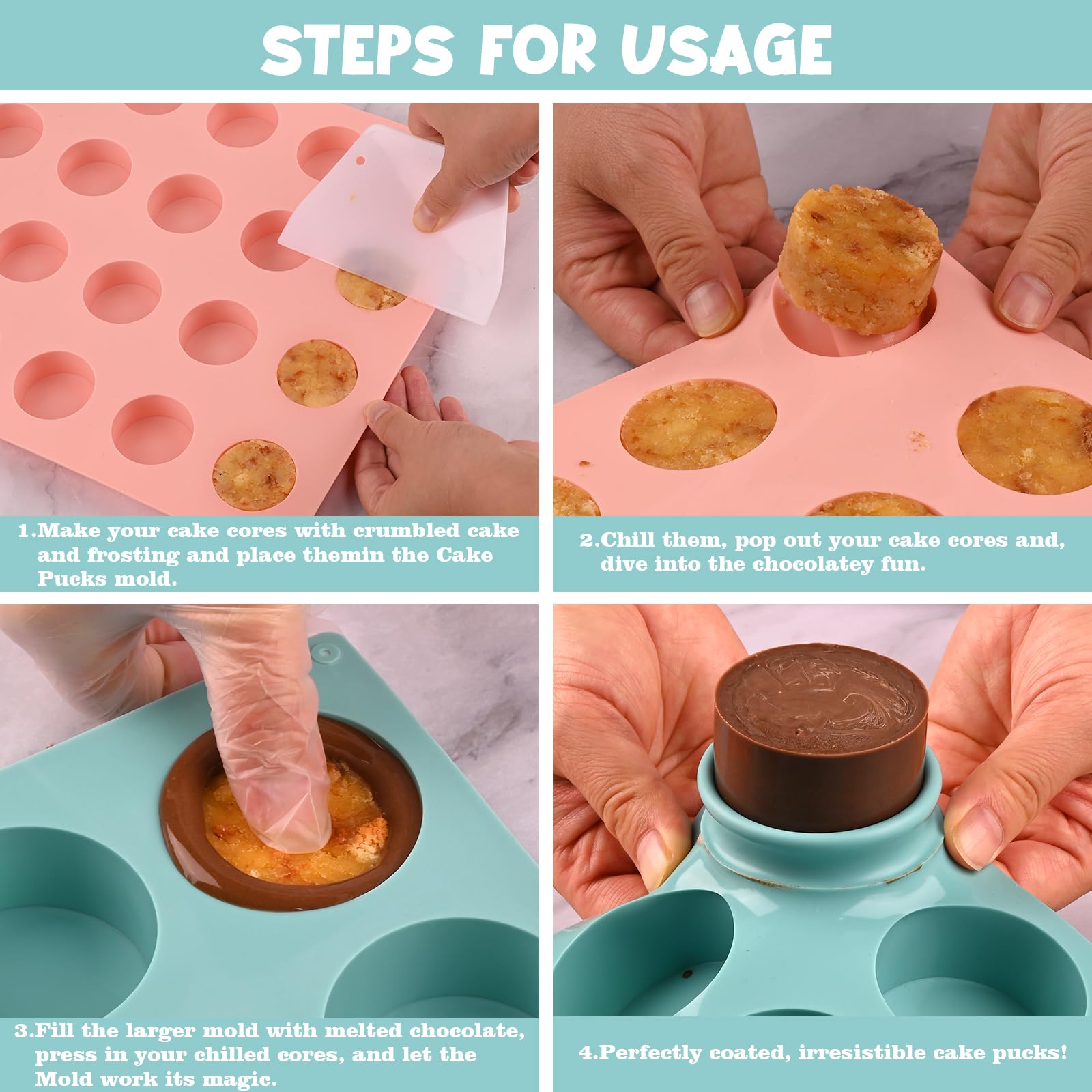 STEPS FOR USAGE

1.Make your cake cores with crumbled cake and frosting and place themin the Cake Pucks mold.

2.Chill them, pop out your cake cores and, dive into the chocolatey fun.

3.Fill the larger mold with melted chocolate, press in your chilled cores, and let the Mold work its magic.

4.Perfectly coated, irresistible cake pucks!