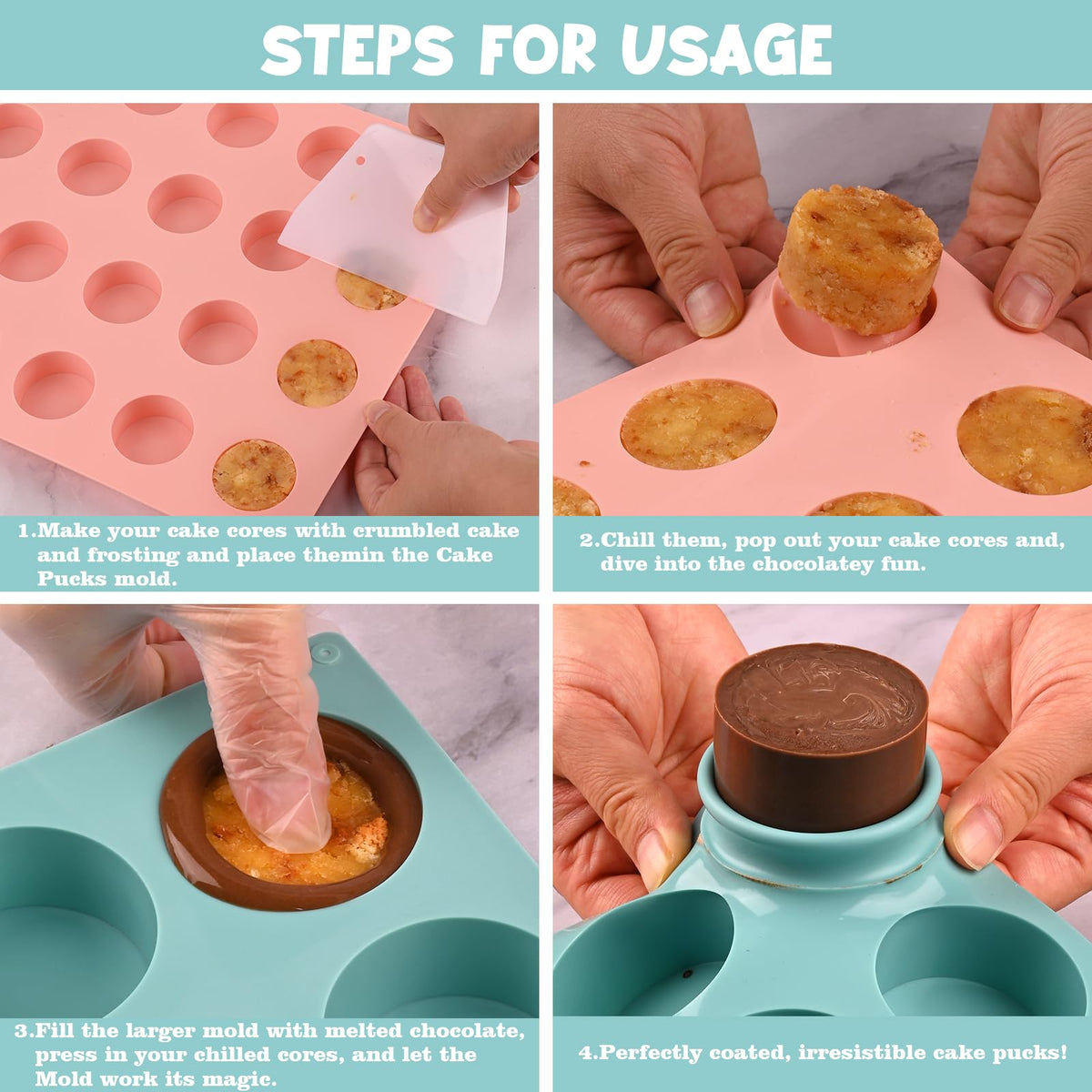 STEPS FOR USAGE

1.Make your cake cores with crumbled cake and frosting and place themin the Cake Pucks mold.

2.Chill them, pop out your cake cores and, dive into the chocolatey fun.

3.Fill the larger mold with melted chocolate, press in your chilled cores, and let the Mold work its magic.

4.Perfectly coated, irresistible cake pucks!