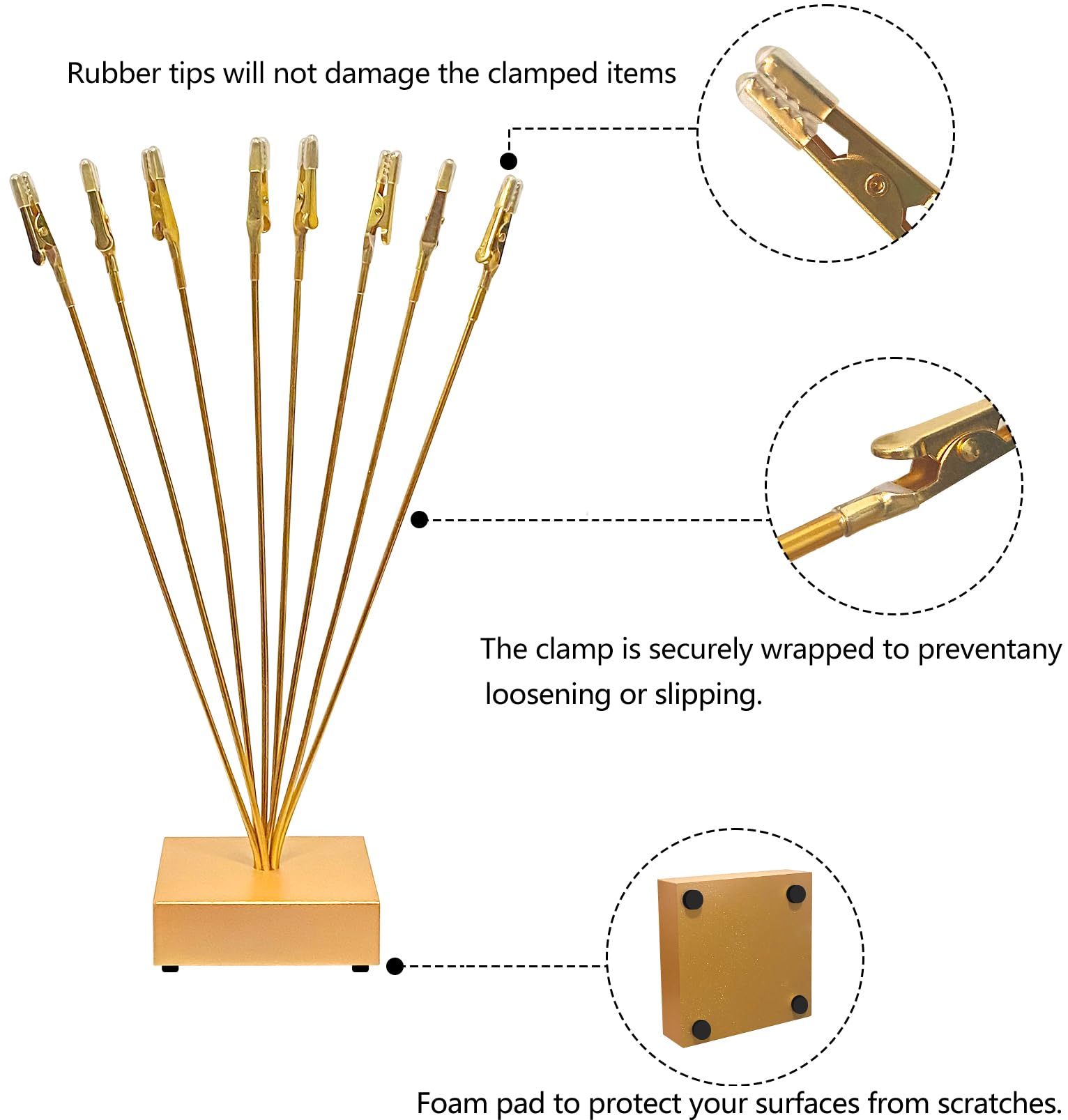 Rubber tips will not damage the clamped items

The clamp is securely wrapped to preventany loosening or slipping.

Foam pad to protect your surfaces from scratches.