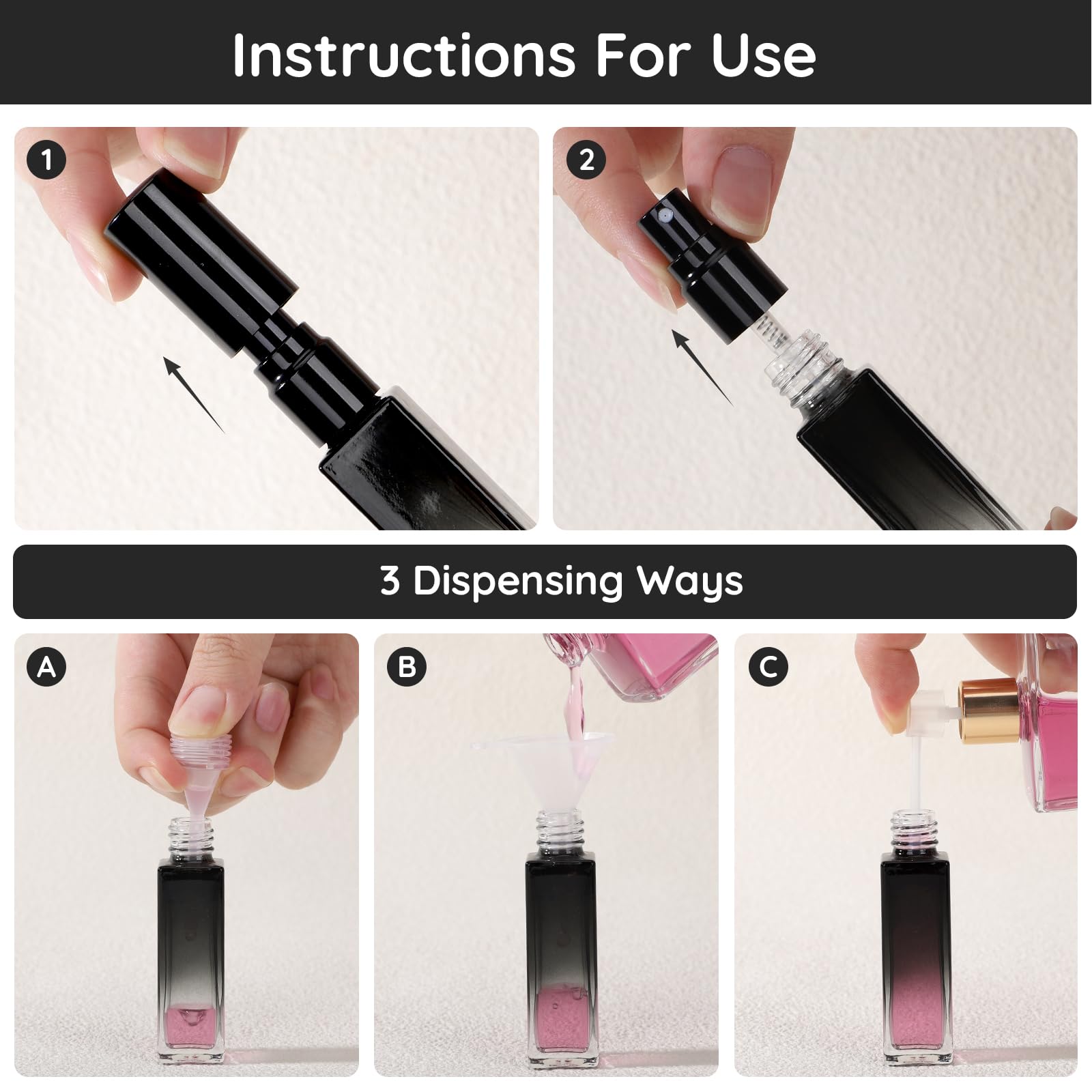 Instructions For Use

1

2

3 Dispensing Ways

A

B

C