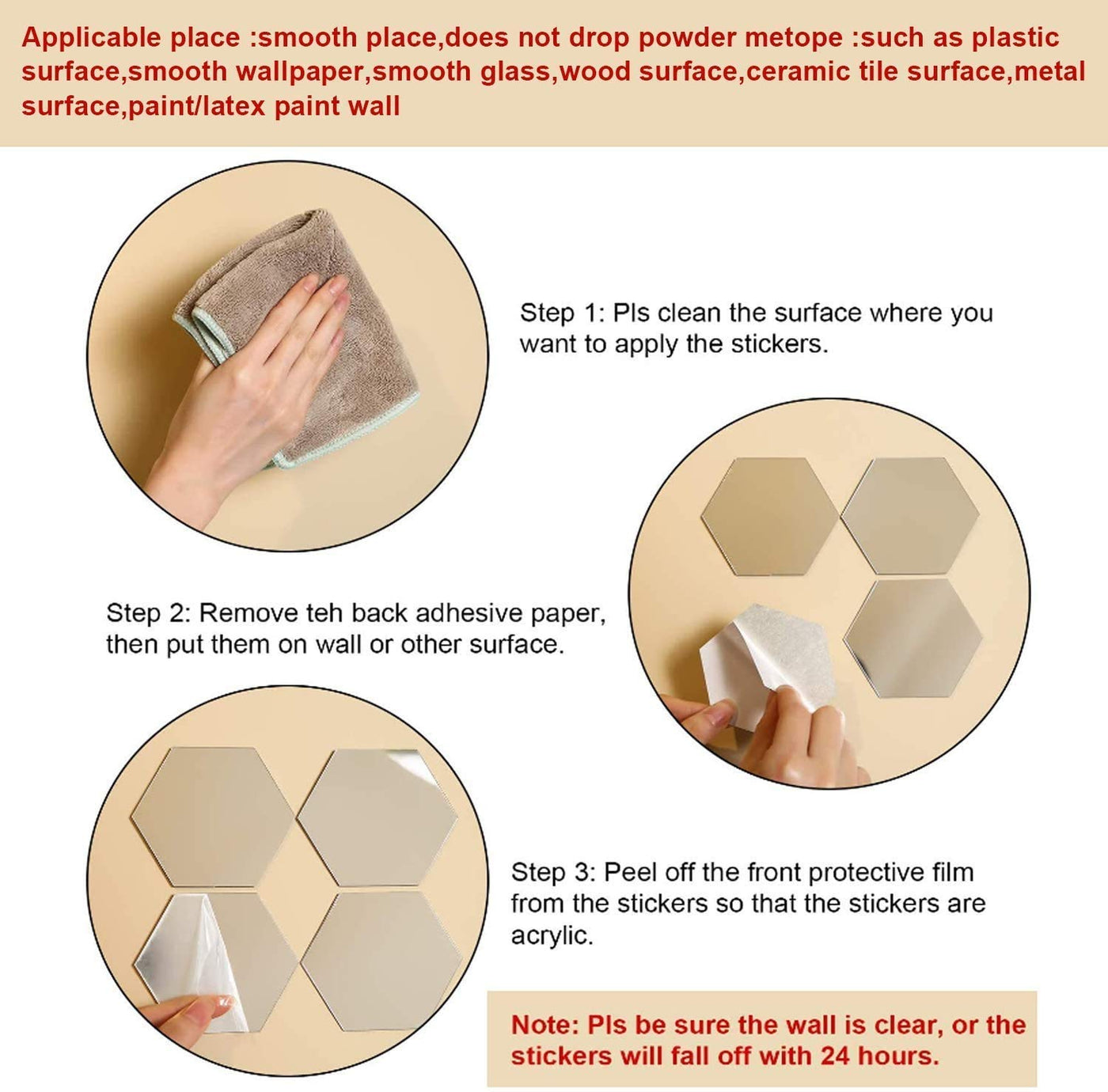 Applicable place :smooth place,does not drop powder metope :such as plastic surface,smooth wallpaper,smooth glass,wood surface,ceramic tile surface,metal surface,paint/latex paint wall

Step 1: Pls clean the surface where you want to apply the stickers.

Step 2: Remove teh back adhesive paper, then put them on wall or other surface.

Step 3: Peel off the front protective film from the stickers so that the stickers are acrylic.

Note: Pls be sure the wall is clear, or the stickers will fall off with 24 hours.