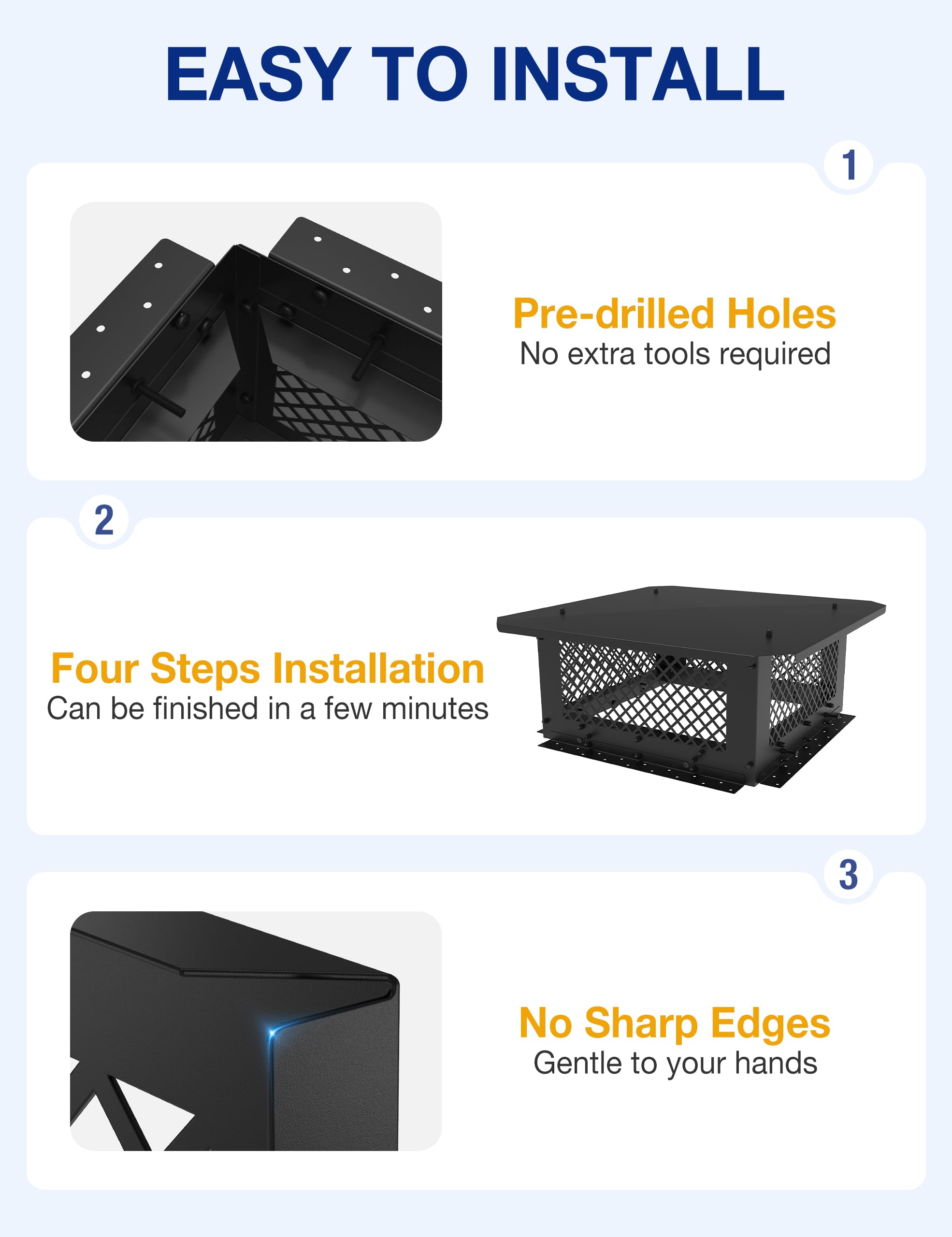 EASY TO INSTALL

1

Pre-drilled Holes
No extra tools required

2

Four Steps Installation
Can be finished in a few minutes

3

No Sharp Edges
Gentle to your hands