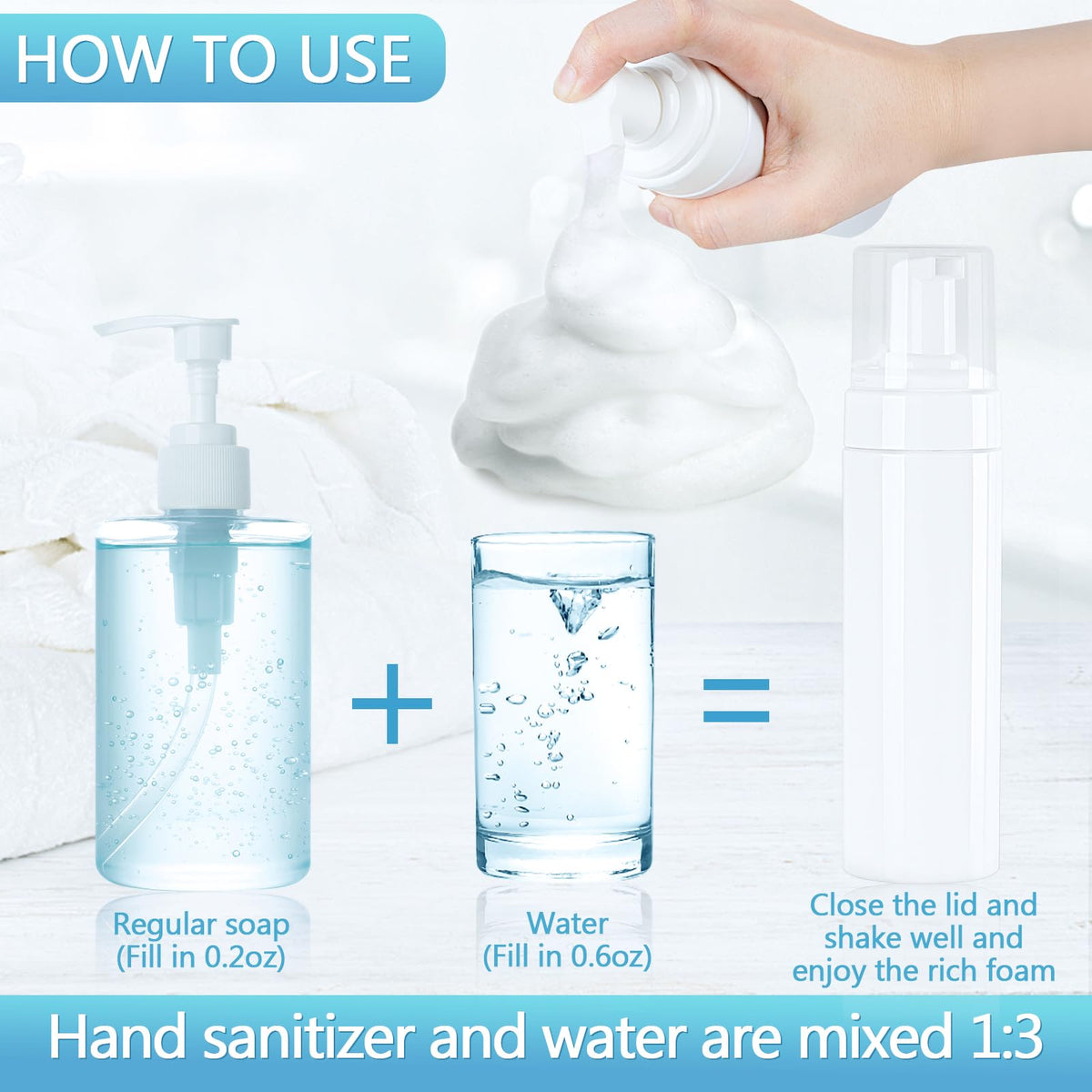 HOW TO USE

+

=

Regular soap
(Fill in 0.2oz)

Water
(Fill in 0.6oz)

Close the lid and shake well and enjoy the rich foam

Hand sanitizer and water are mixed 1:3