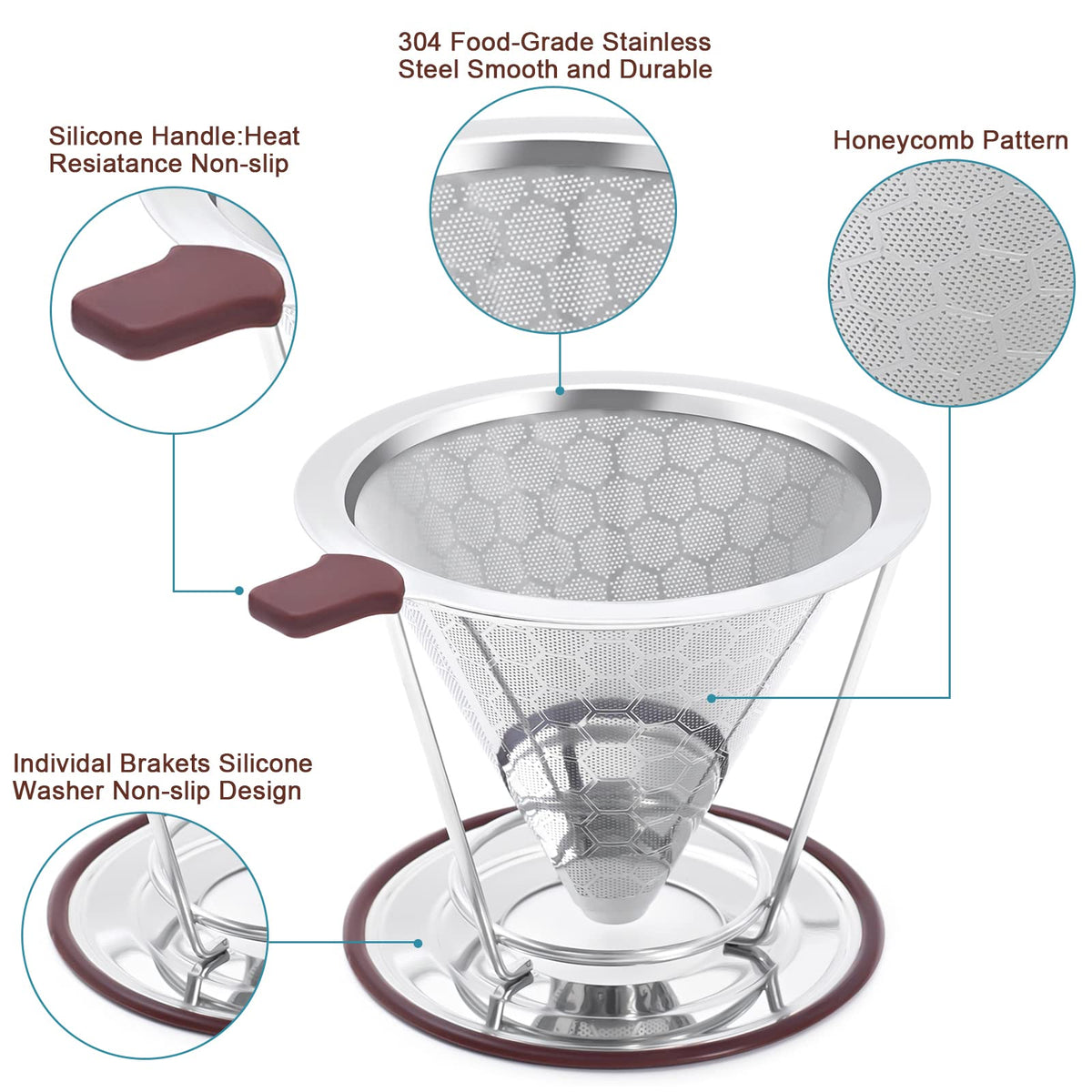 304 Food-Grade Stainless Steel Smooth and Durable

Silicone Handle:Heat Resiatance Non-slip

Honeycomb Pattern

Individal Brakets Silicone Washer Non-slip Design