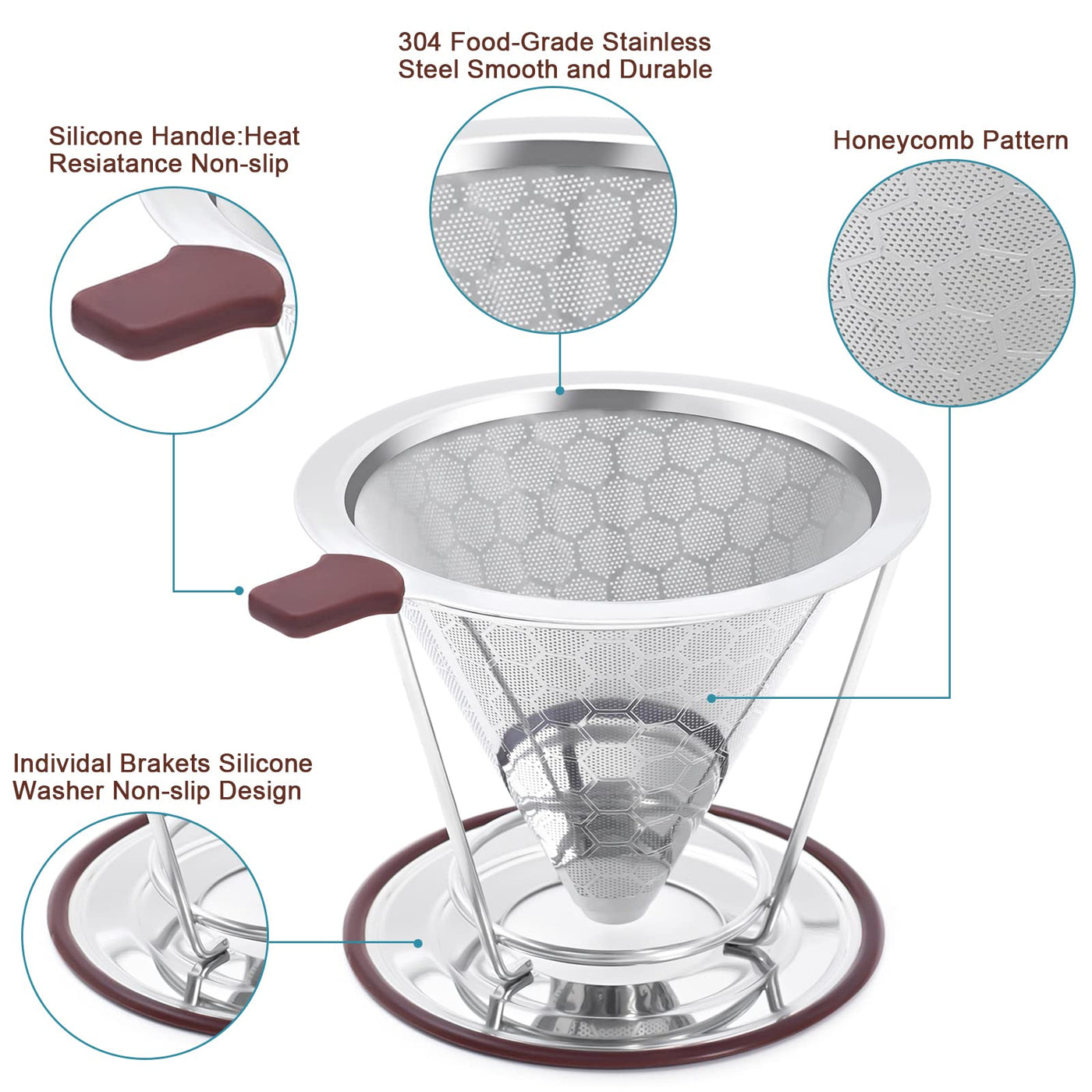 304 Food-Grade Stainless Steel Smooth and Durable

Silicone Handle:Heat Resiatance Non-slip

Honeycomb Pattern

Individal Brakets Silicone Washer Non-slip Design