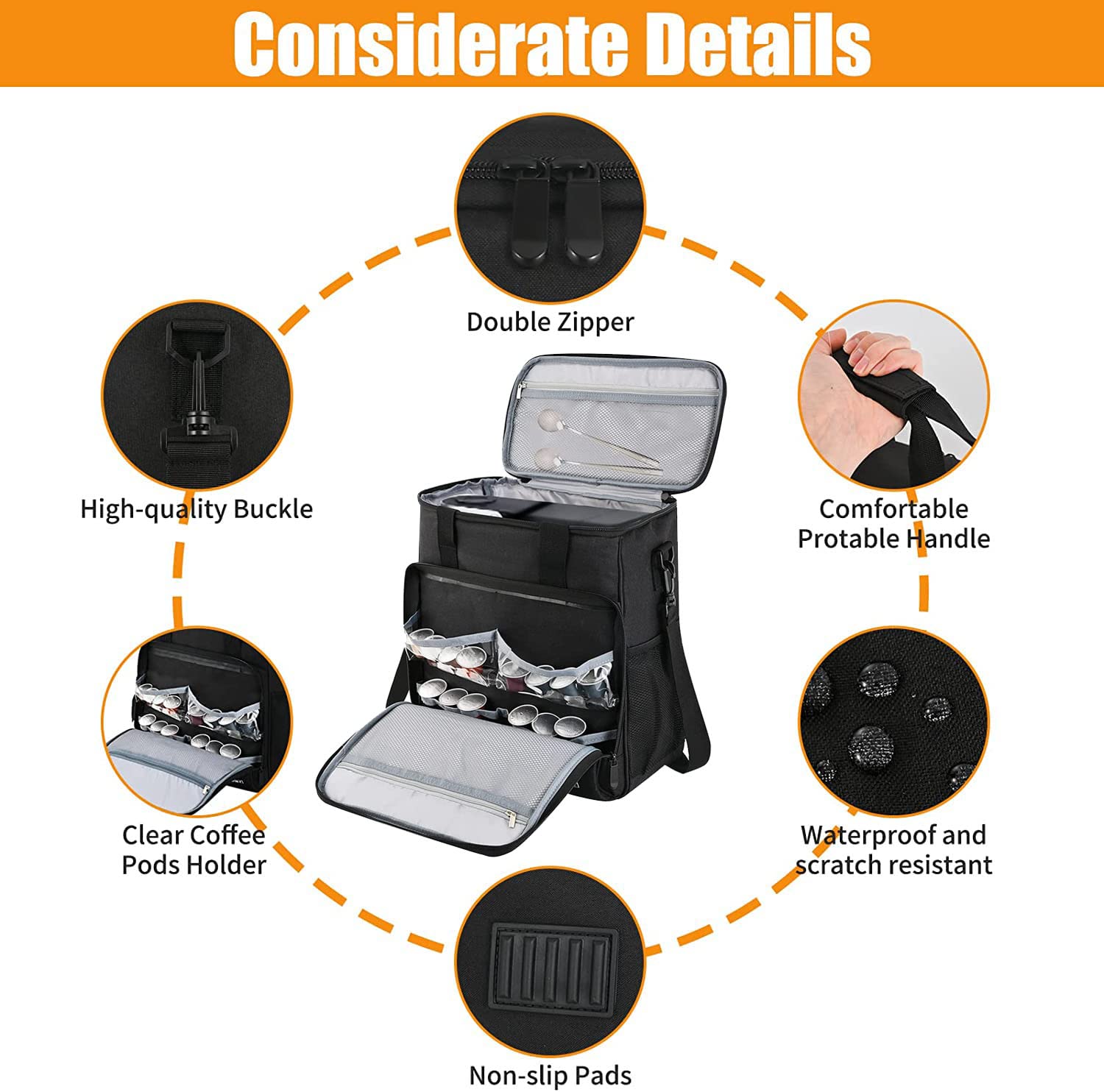 Considerate Details

Double Zipper

High-quality Buckle

Comfortable Protable Handle

Clear Coffee Pods Holder

Waterproof and scratch resistant

Non-slip Pads