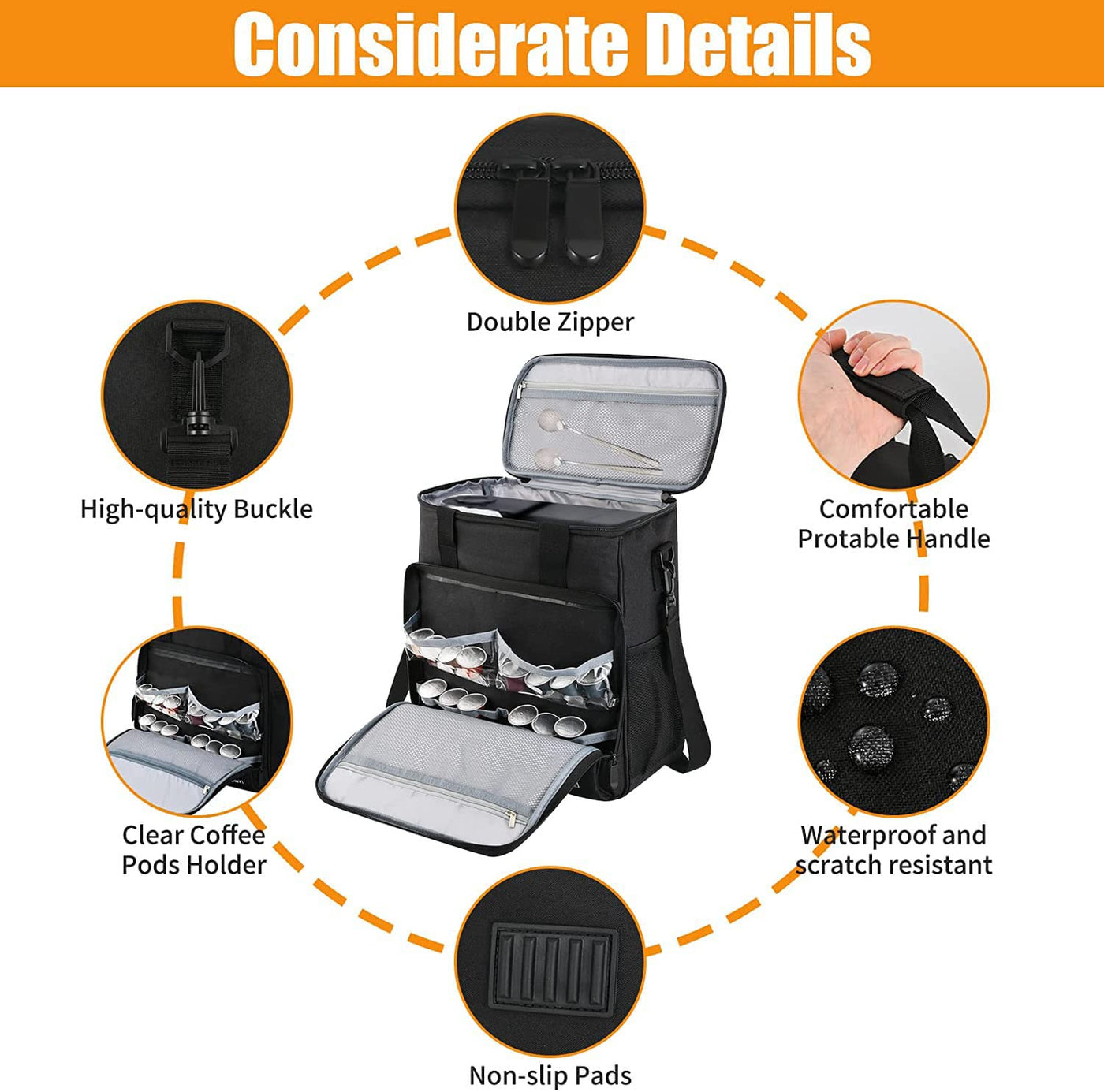 Considerate Details

Double Zipper

High-quality Buckle

Comfortable Protable Handle

Clear Coffee Pods Holder

Waterproof and scratch resistant

Non-slip Pads