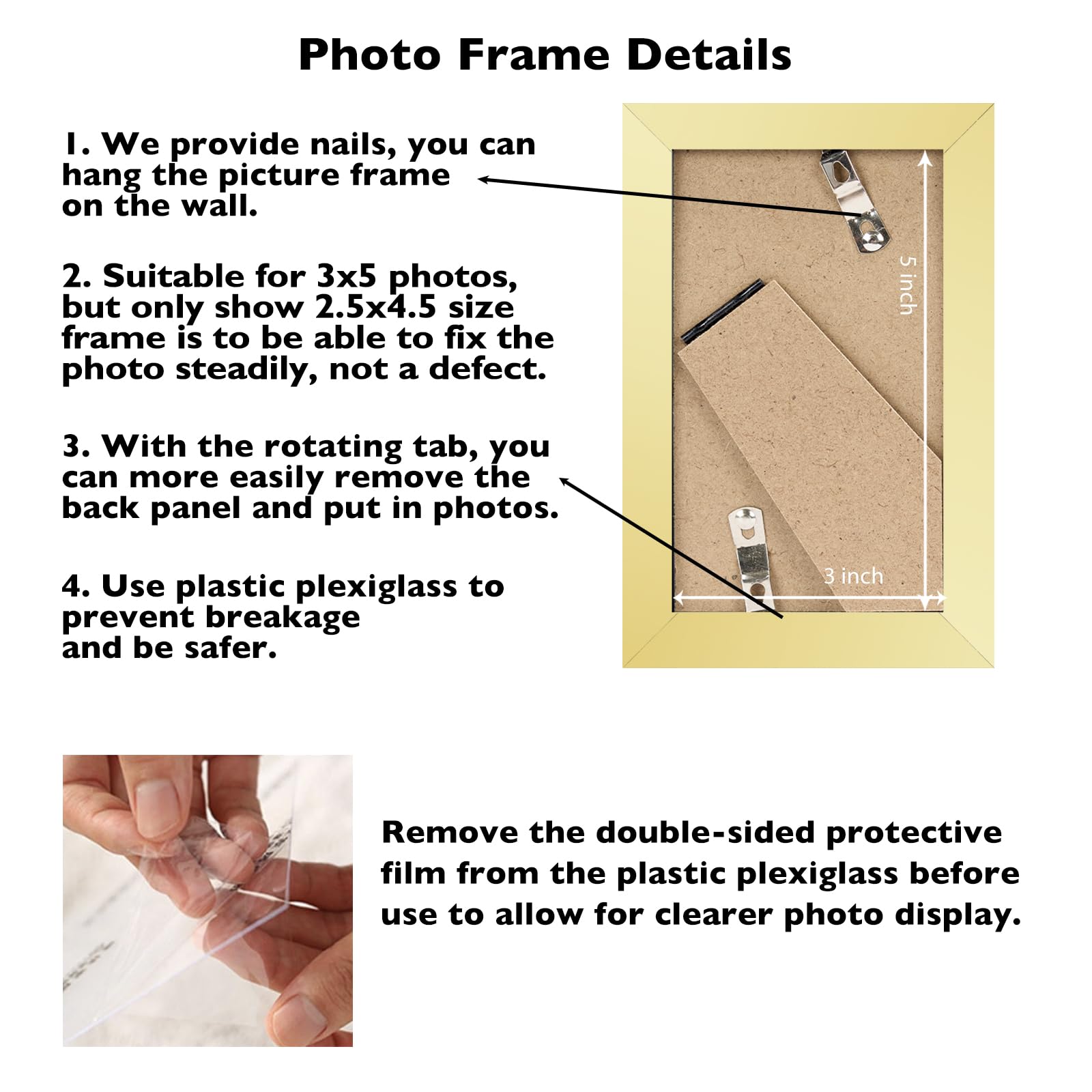 Photo Frame Details

1. We provide nails, you can hang the picture frame on the wall.

2. Suitable for 3x5 photos, but only show 2.5x4.5 size frame is to be able to fix the photo steadily, not a defect.

3. With the rotating tab, you can more easily remove the back panel and put in photos.

4. Use plastic plexiglass to prevent breakage and be safer.

5 inch

3 inch

Remove the double-sided protective film from the plastic plexiglass before use to allow for clearer photo display.