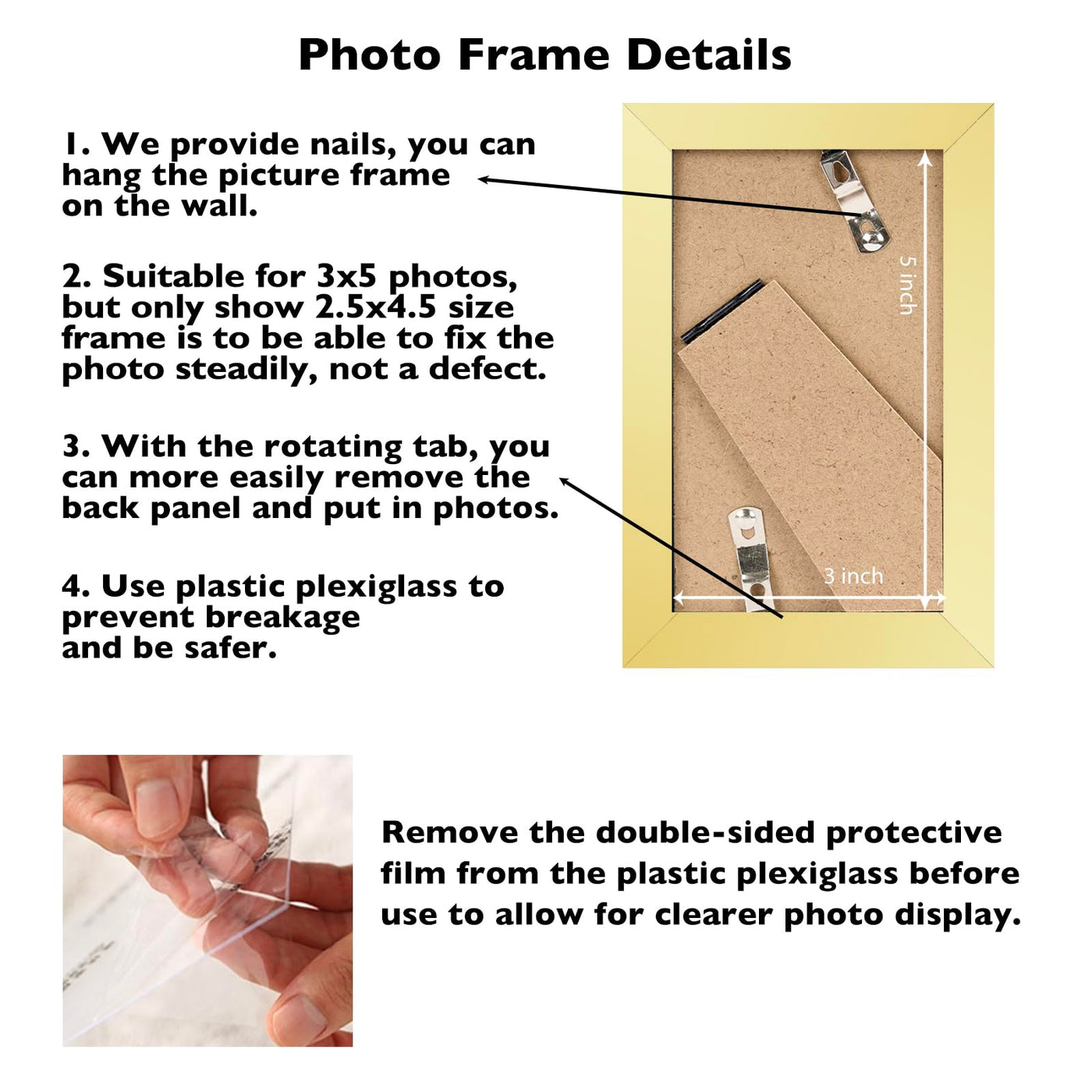 Photo Frame Details

1. We provide nails, you can hang the picture frame on the wall.

2. Suitable for 3x5 photos, but only show 2.5x4.5 size frame is to be able to fix the photo steadily, not a defect.

3. With the rotating tab, you can more easily remove the back panel and put in photos.

4. Use plastic plexiglass to prevent breakage and be safer.

5 inch

3 inch

Remove the double-sided protective film from the plastic plexiglass before use to allow for clearer photo display.