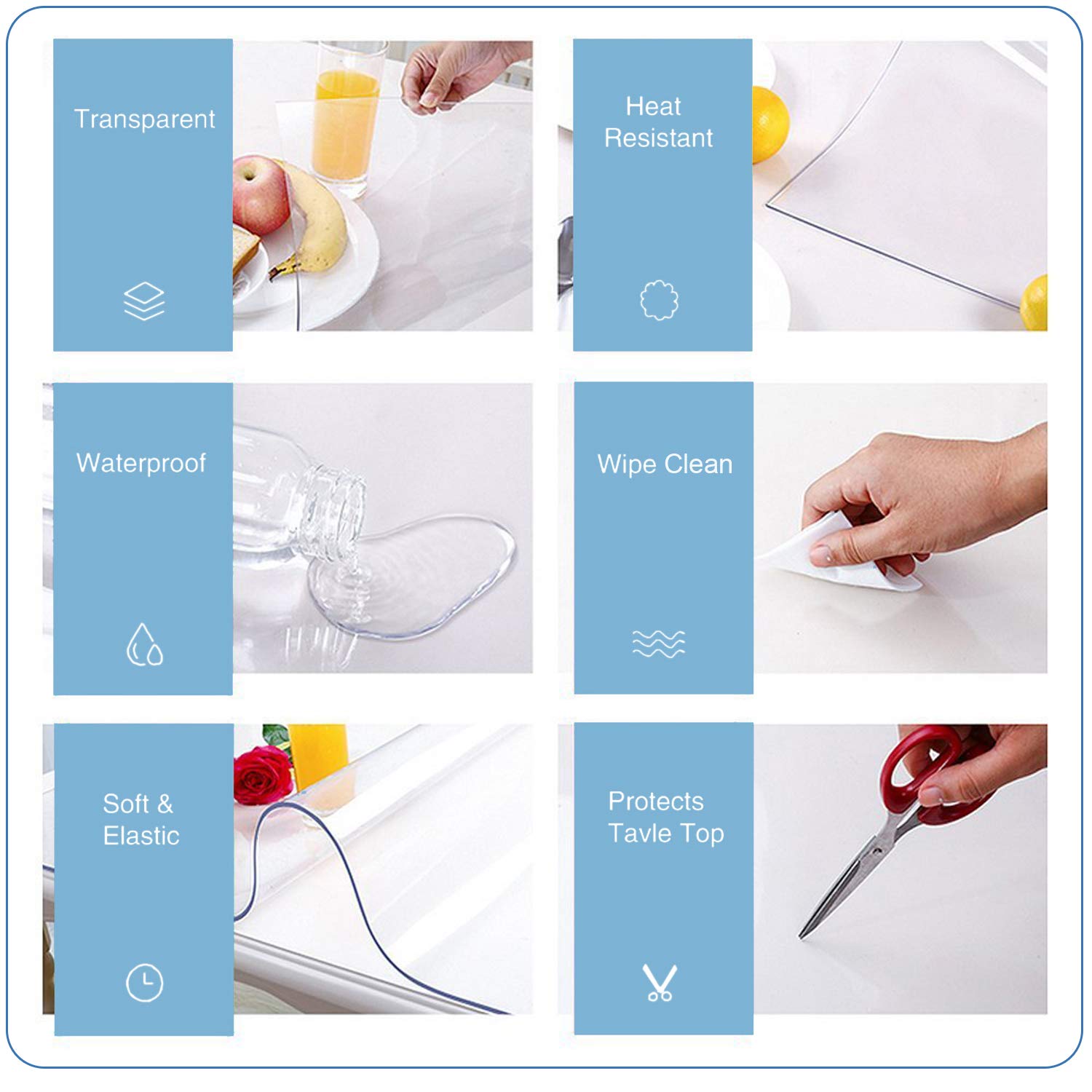 Transparent

Heat Resistant

Waterproof

Wipe Clean

Soft & Elastic

Protects Tavle Top