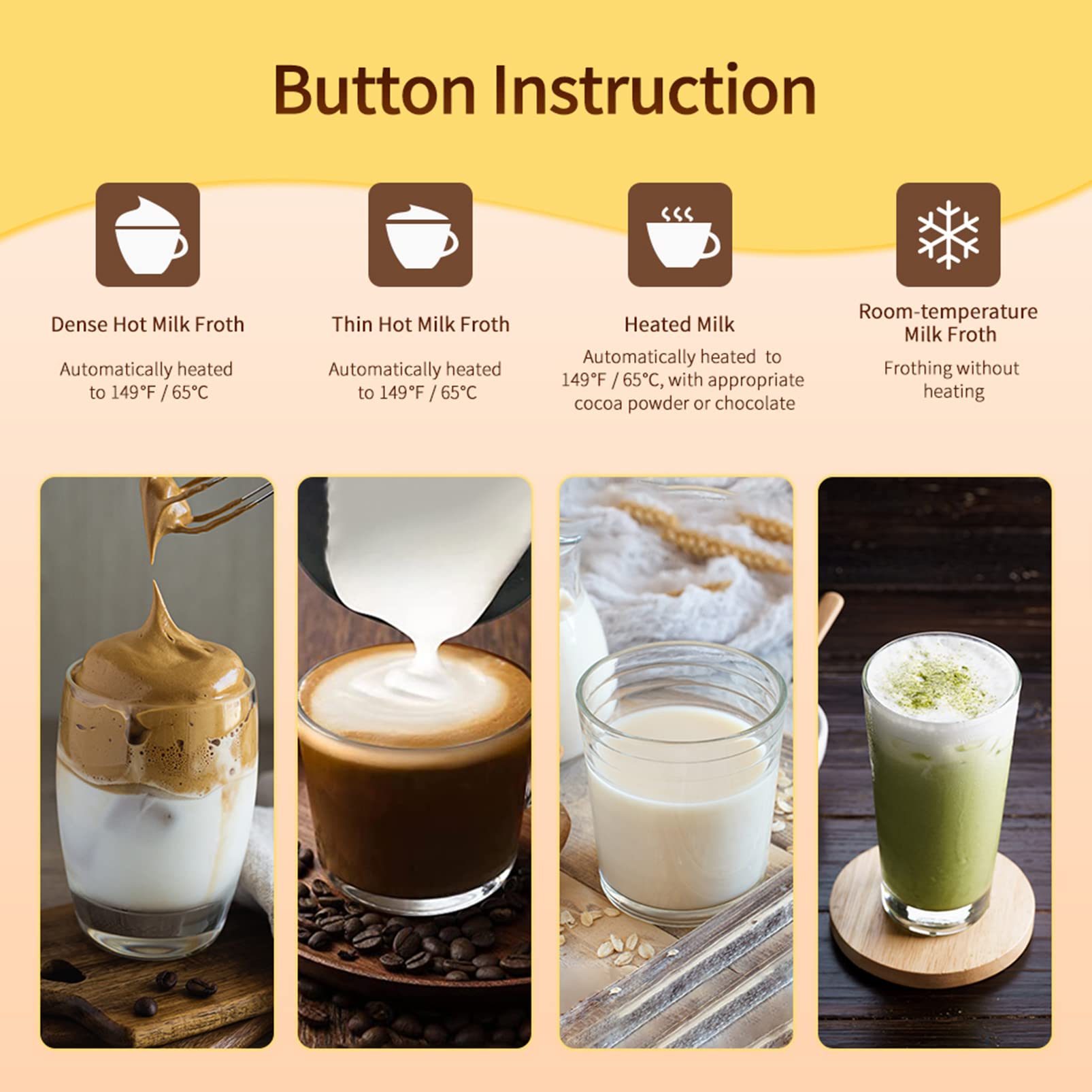 Button Instruction

Dense Hot Milk Froth

Automatically heated to 149°F / 65°C

Thin Hot Milk Froth

Automatically heated to 149°F / 65°C

Heated Milk

Automatically heated to 149°F / 65°C, with appropriate cocoa powder or chocolate

Room-temperature Milk Froth

Frothing without heating