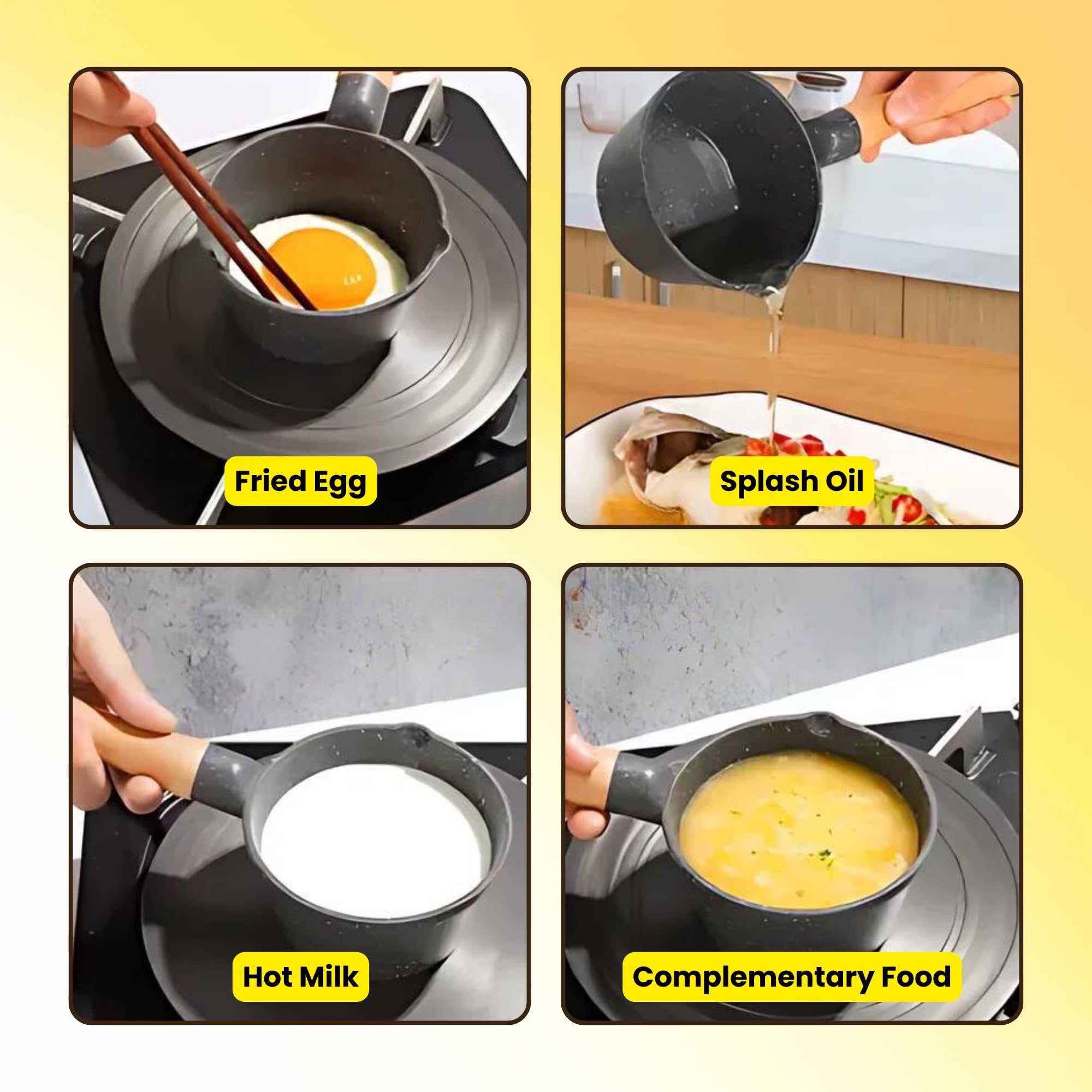 Fried Egg

Splash Oil

Hot Milk

Complementary Food