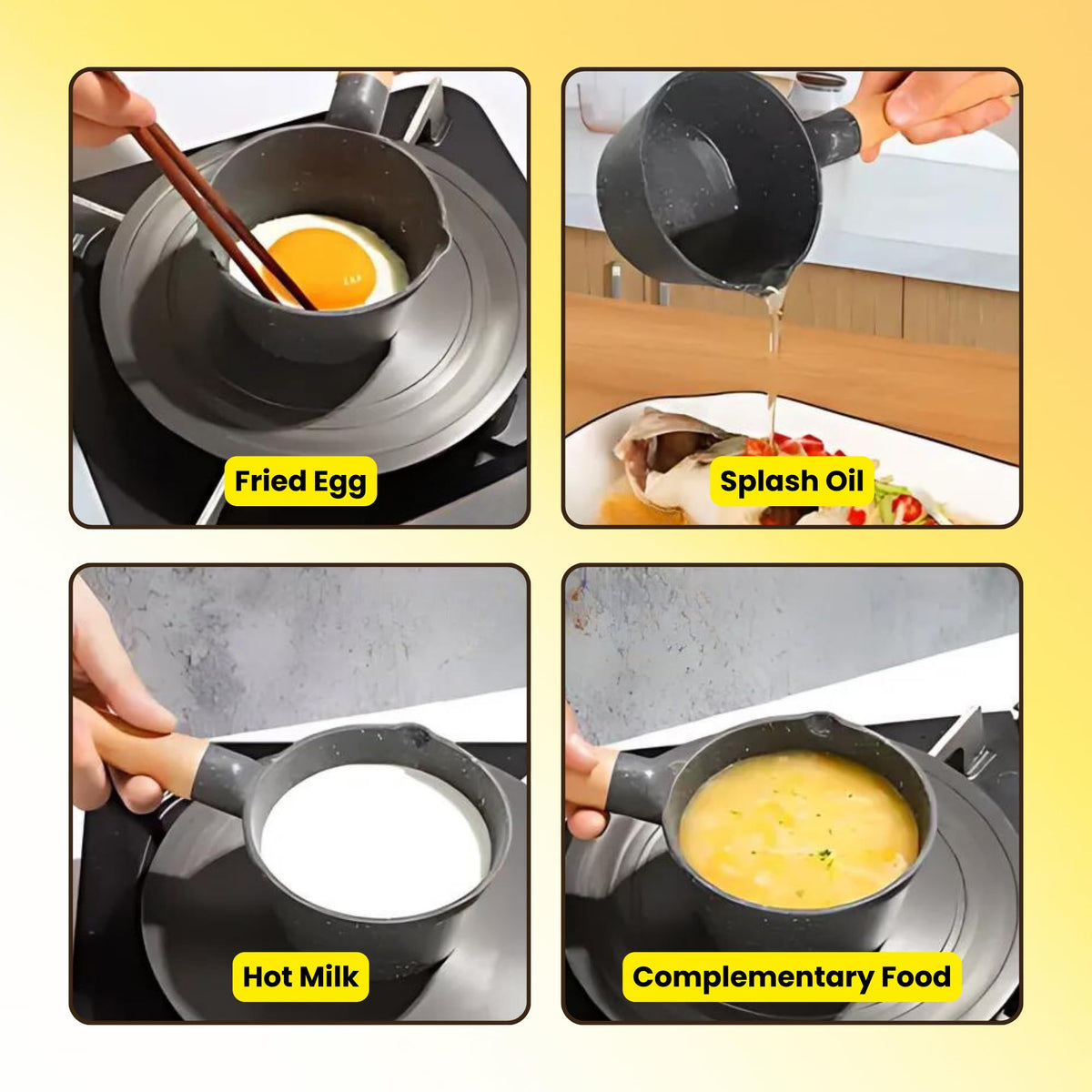 Fried Egg

Splash Oil

Hot Milk

Complementary Food