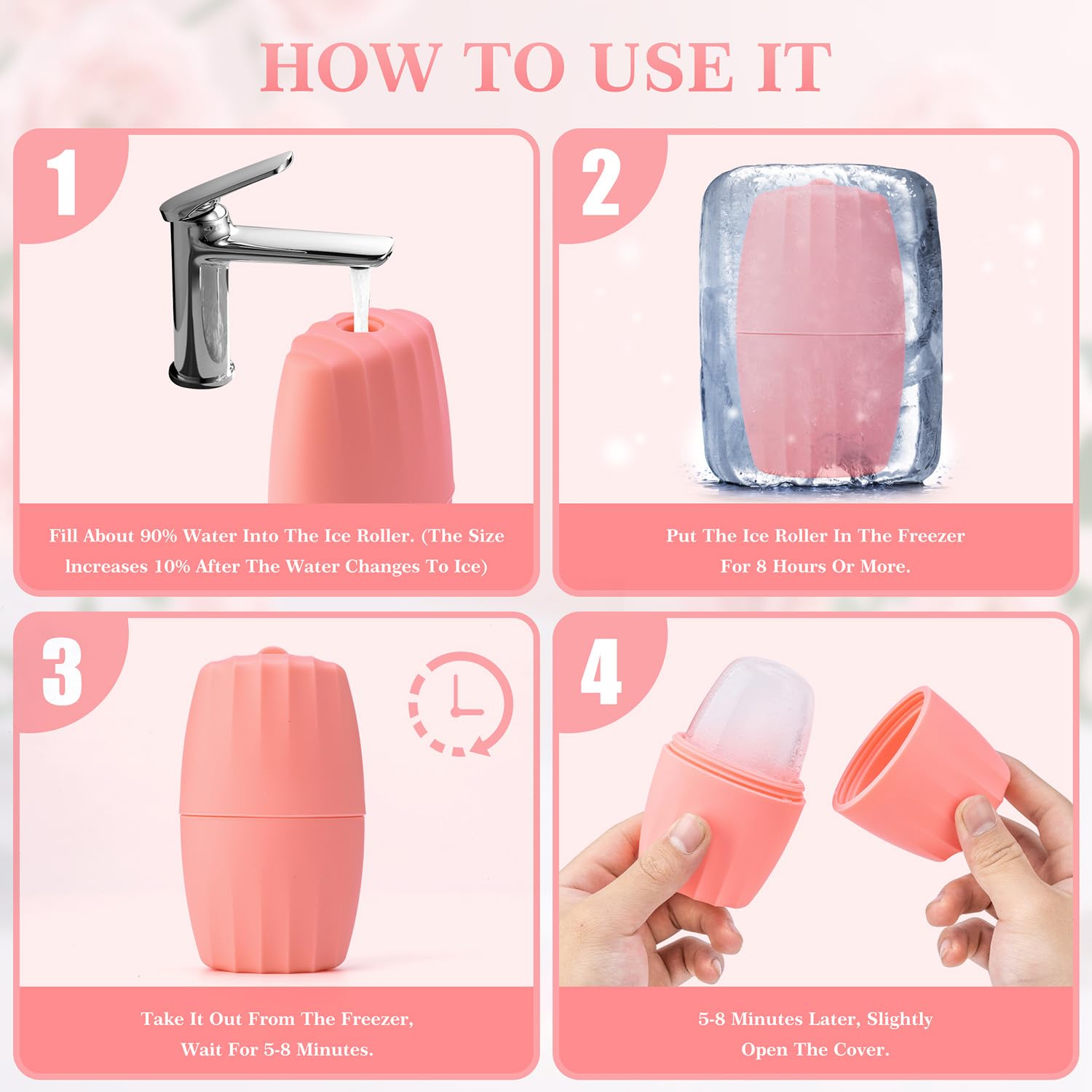 HOW TO USE IT

1

Fill About 90% Water Into The Ice Roller. (The Size Increases 10% After The Water Changes To Ice)

2

Put The Ice Roller In The Freezer For 8 Hours Or More.

3

Take It Out From The Freezer, Wait For 5-8 Minutes.

4

5-8 Minutes Later, Slightly Open The Cover.