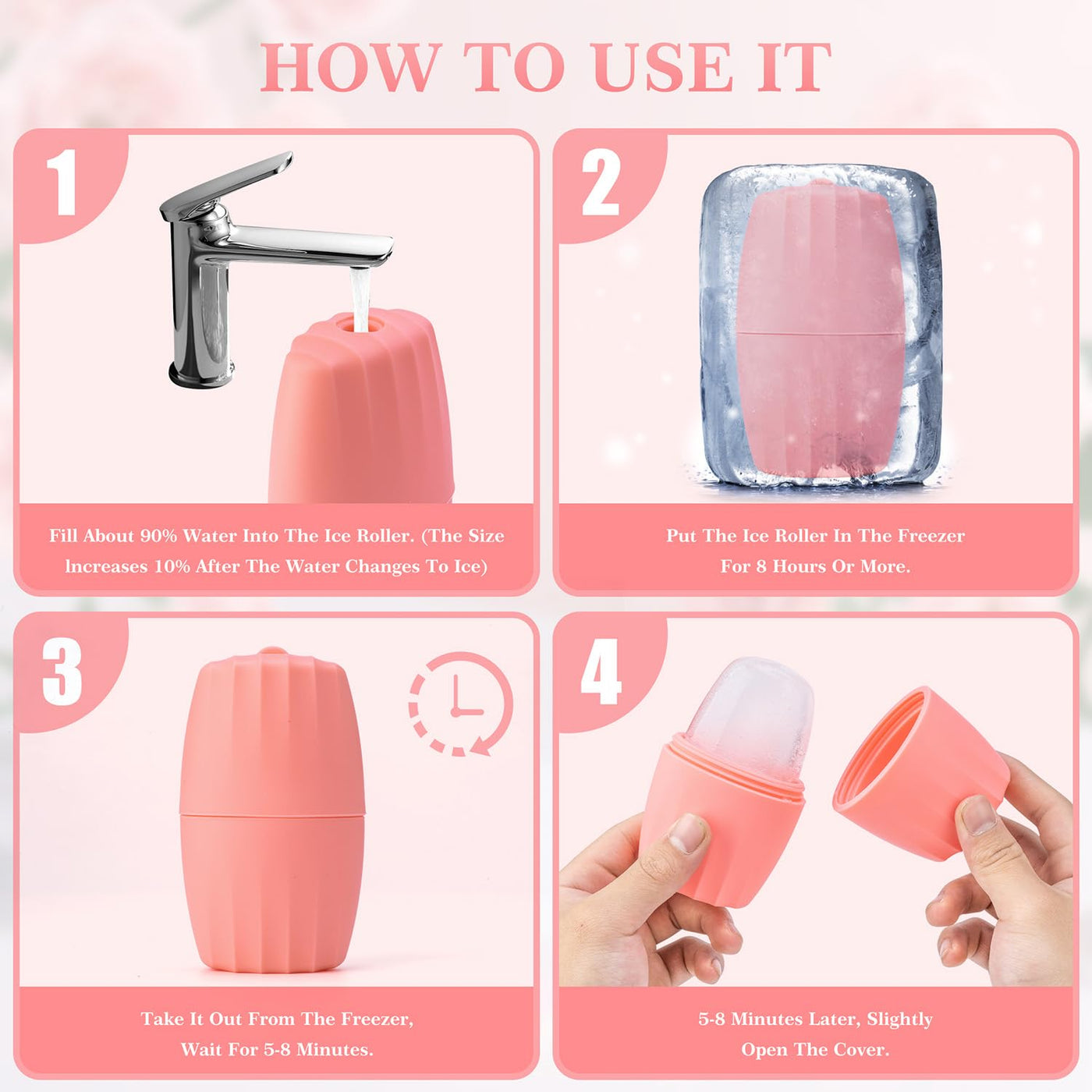 HOW TO USE IT

1

Fill About 90% Water Into The Ice Roller. (The Size Increases 10% After The Water Changes To Ice)

2

Put The Ice Roller In The Freezer For 8 Hours Or More.

3

Take It Out From The Freezer, Wait For 5-8 Minutes.

4

5-8 Minutes Later, Slightly Open The Cover.