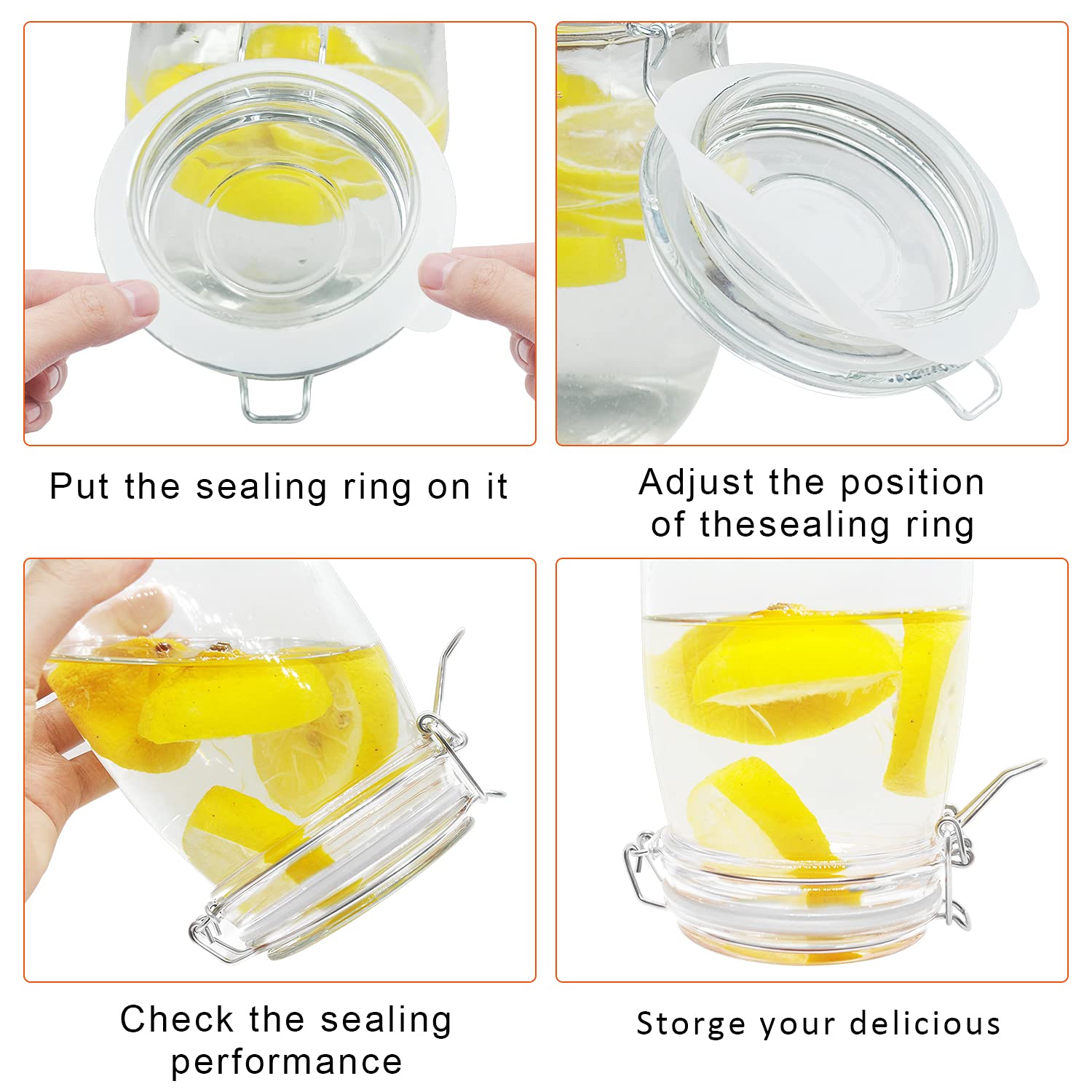 Put the sealing ring on it

Adjust the position of thesealing ring

Check the sealing performance

Storge your delicious