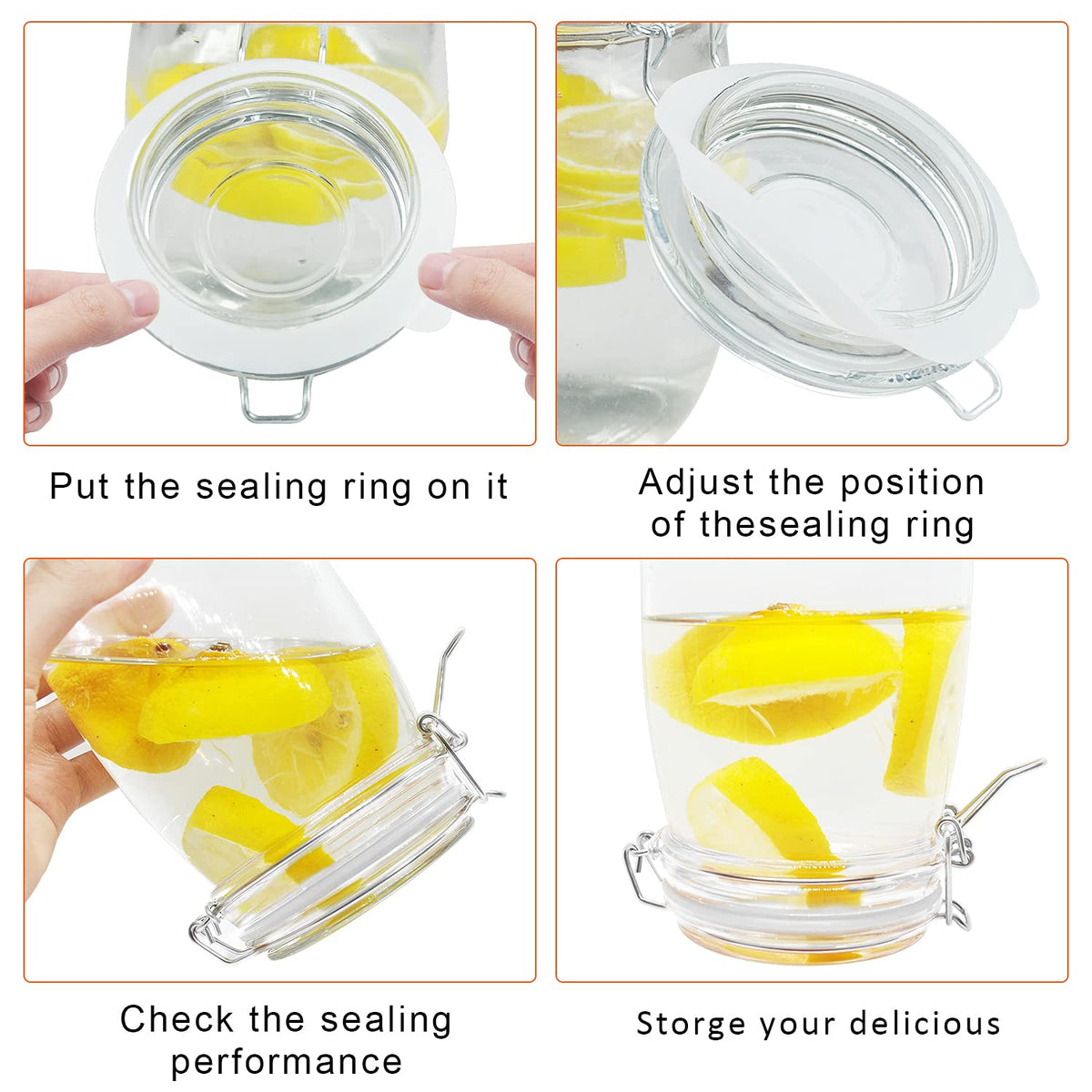 Put the sealing ring on it

Adjust the position of thesealing ring

Check the sealing performance

Storge your delicious