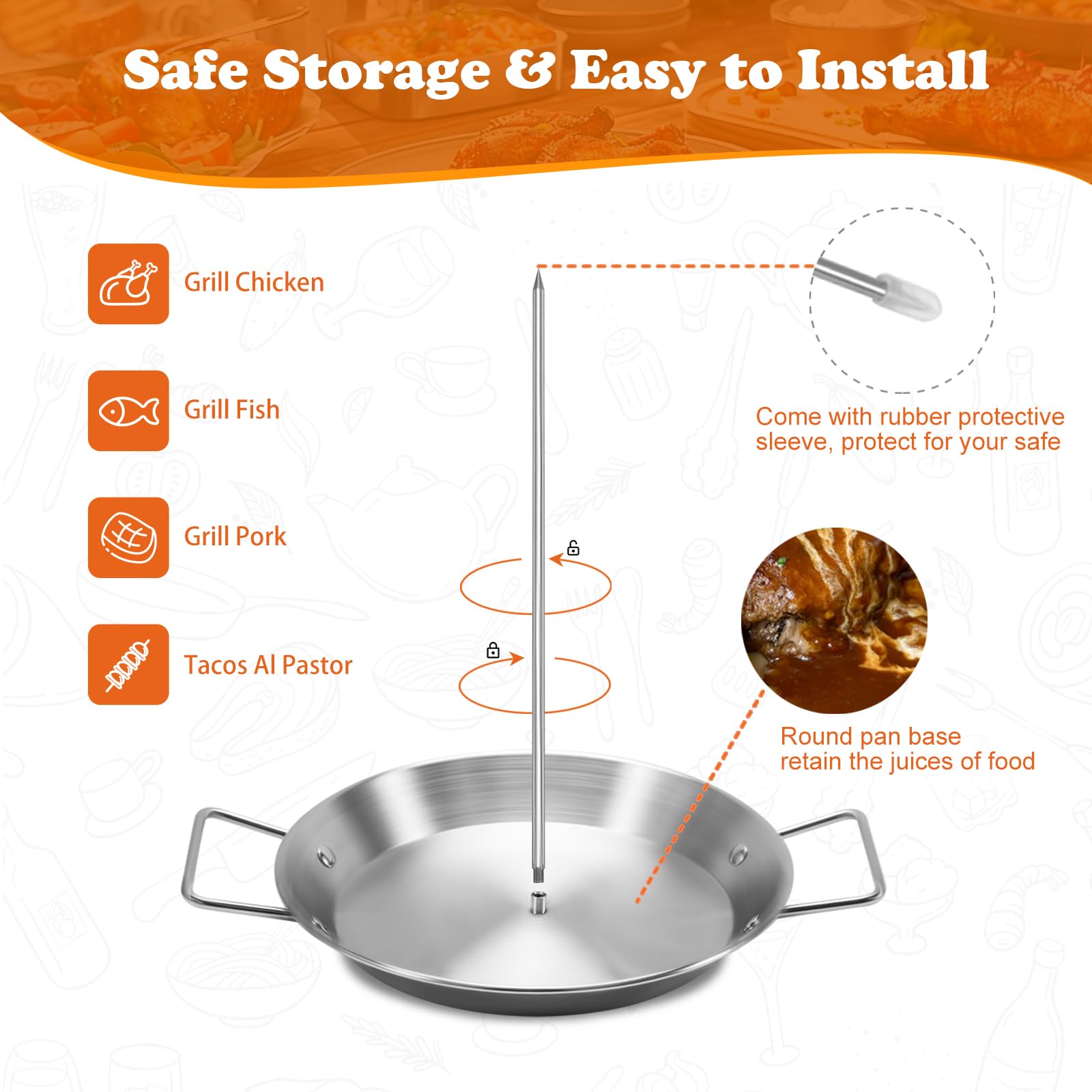 Safe Storage & Easy to Install

Grill Chicken

Grill Fish

Grill Pork

Tacos Al Pastor

Come with rubber protective sleeve, protect for your safe

Round pan base retain the juices of food