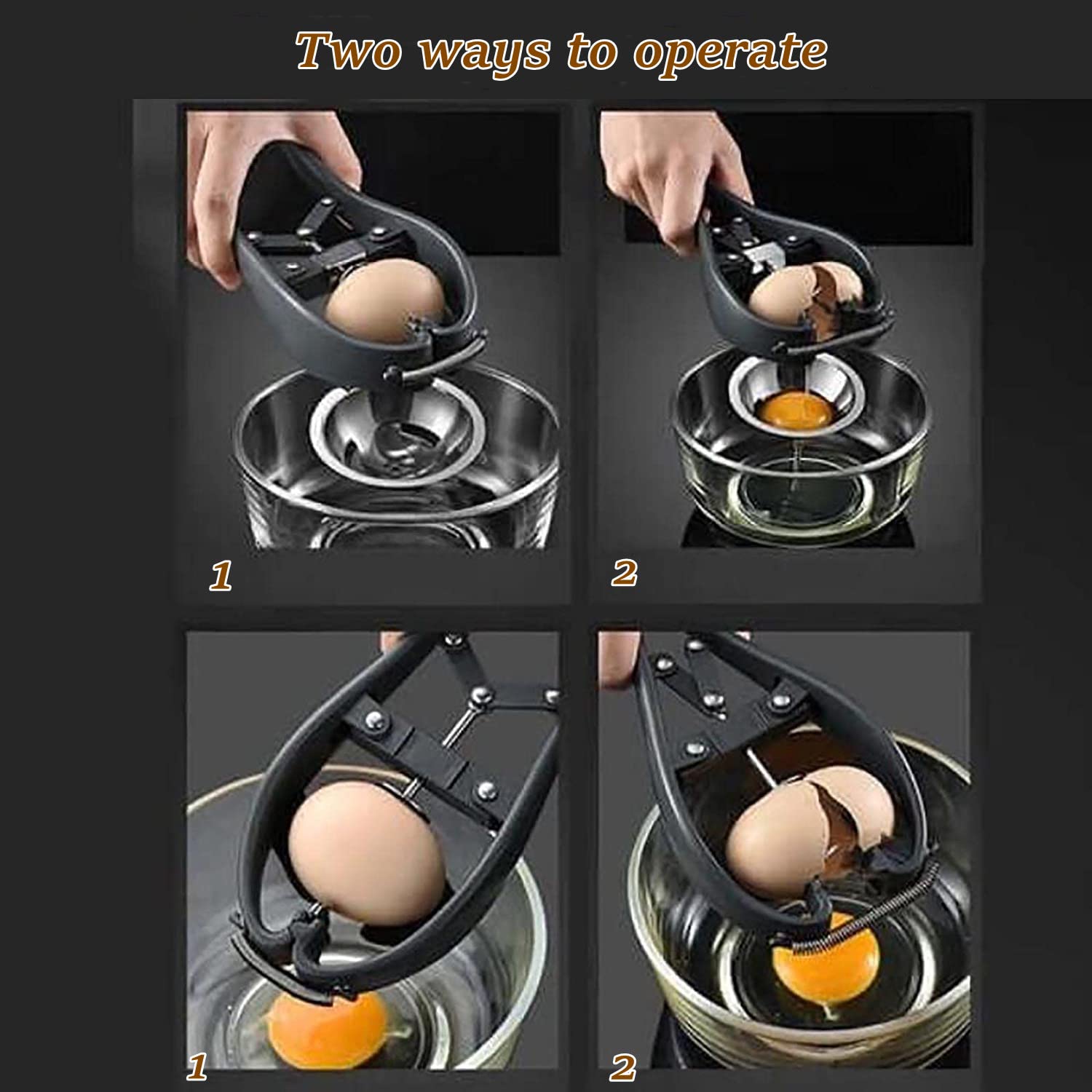 Two ways to operate

1

2

1

2