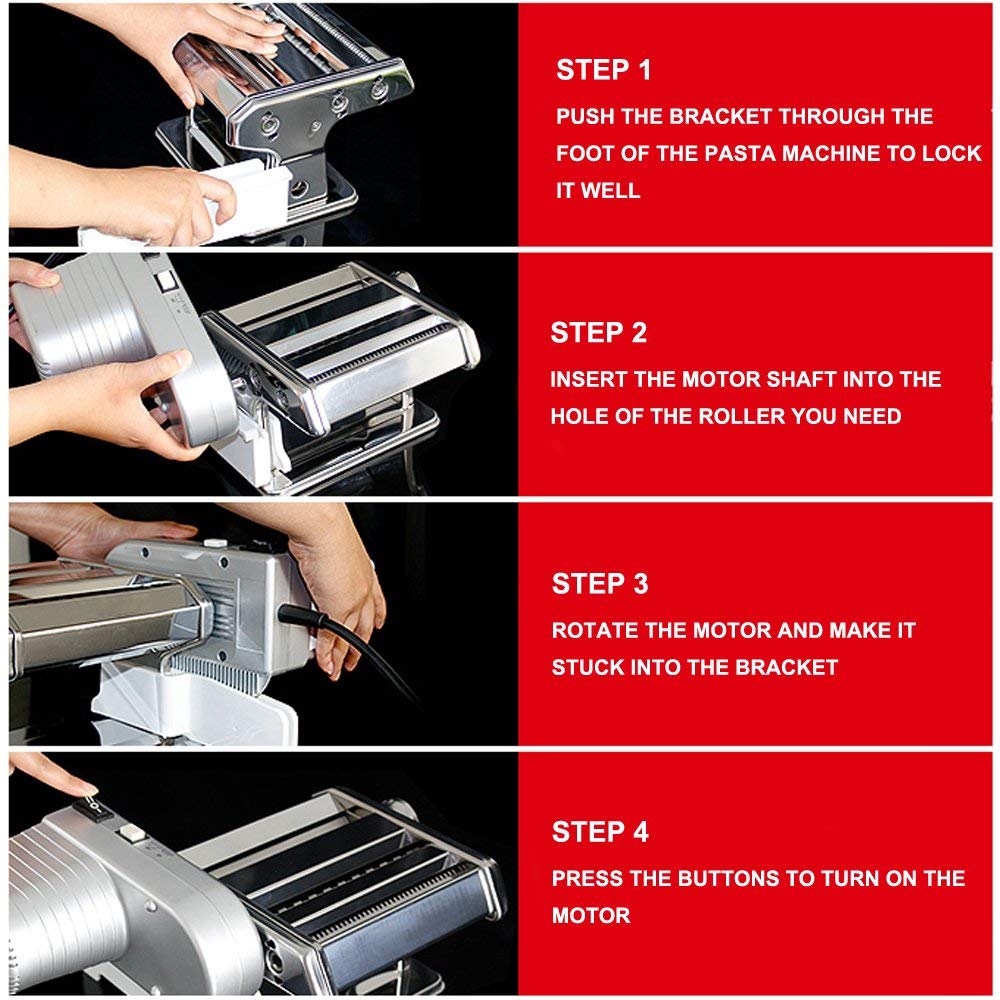 STEP 1

PUSH THE BRACKET THROUGH THE FOOT OF THE PASTA MACHINE TO LOCK IT WELL

STEP 2

INSERT THE MOTOR SHAFT INTO THE HOLE OF THE ROLLER YOU NEED

STEP 3

ROTATE THE MOTOR AND MAKE IT STUCK INTO THE BRACKET

STEP 4

PRESS THE BUTTONS TO TURN ON THE MOTOR