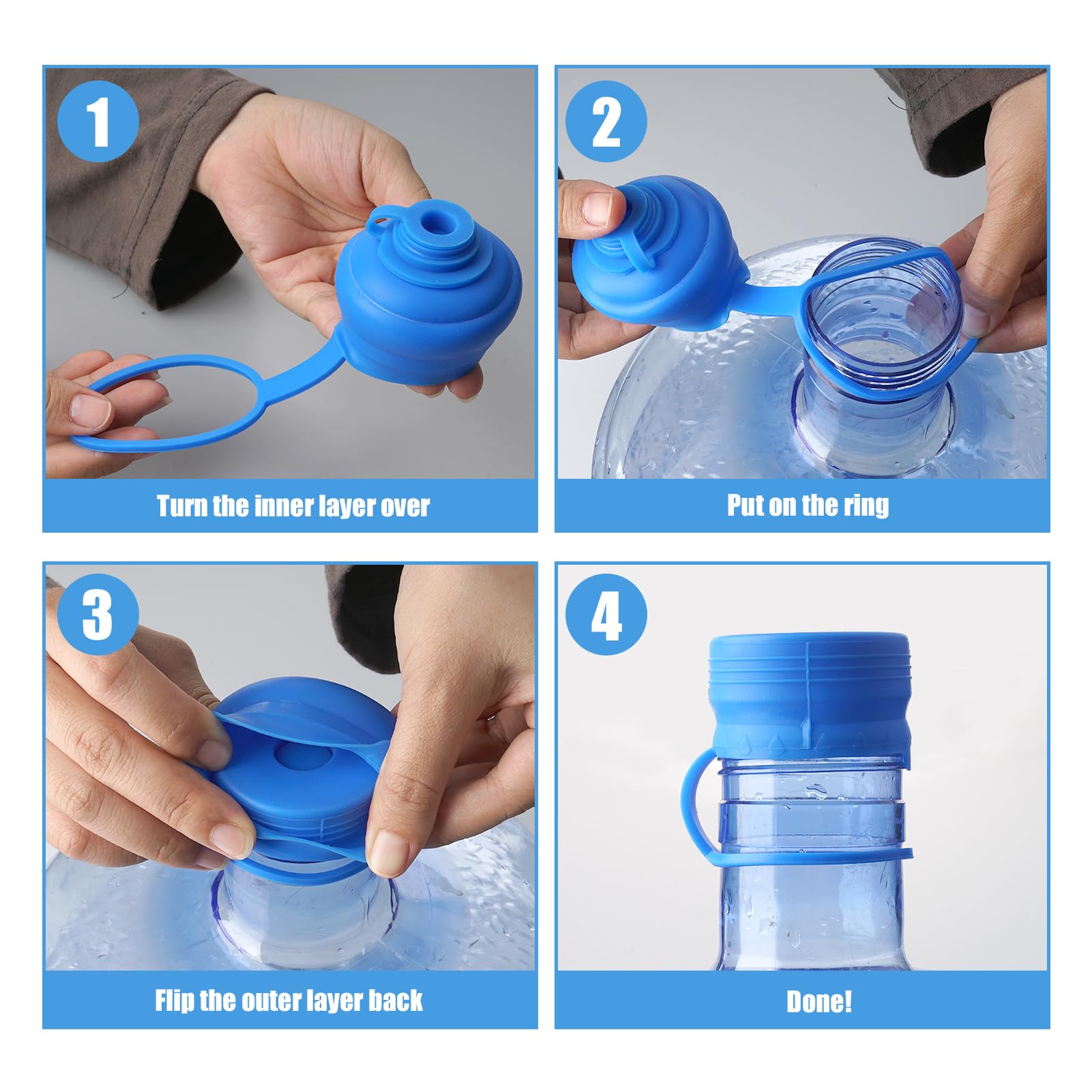 1

Turn the inner layer over

2

Put on the ring

3

Flip the outer layer back

4

Done!