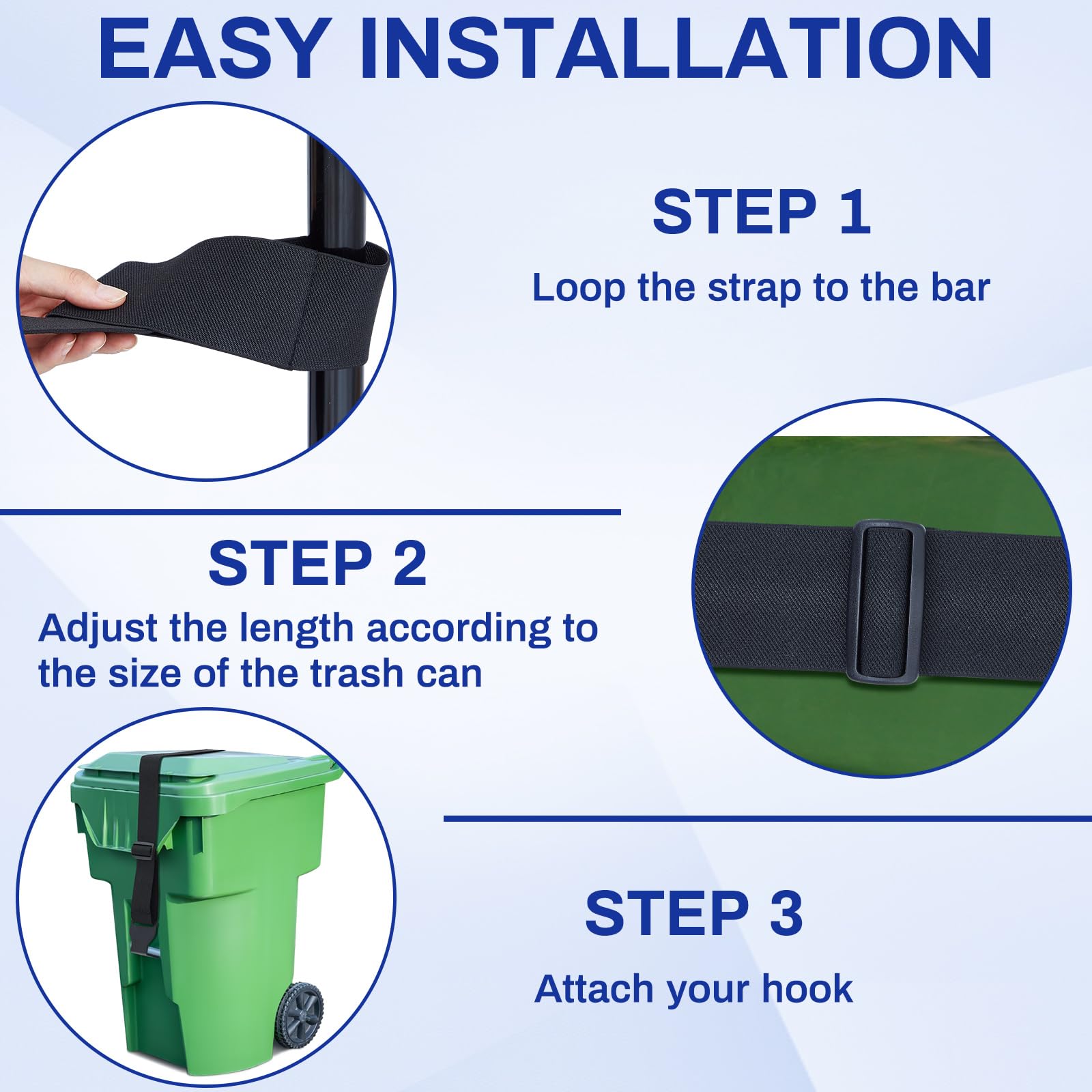 EASY INSTALLATION

STEP 1

Loop the strap to the bar

STEP 2

Adjust the length according to the size of the trash can

STEP 3

Attach your hook