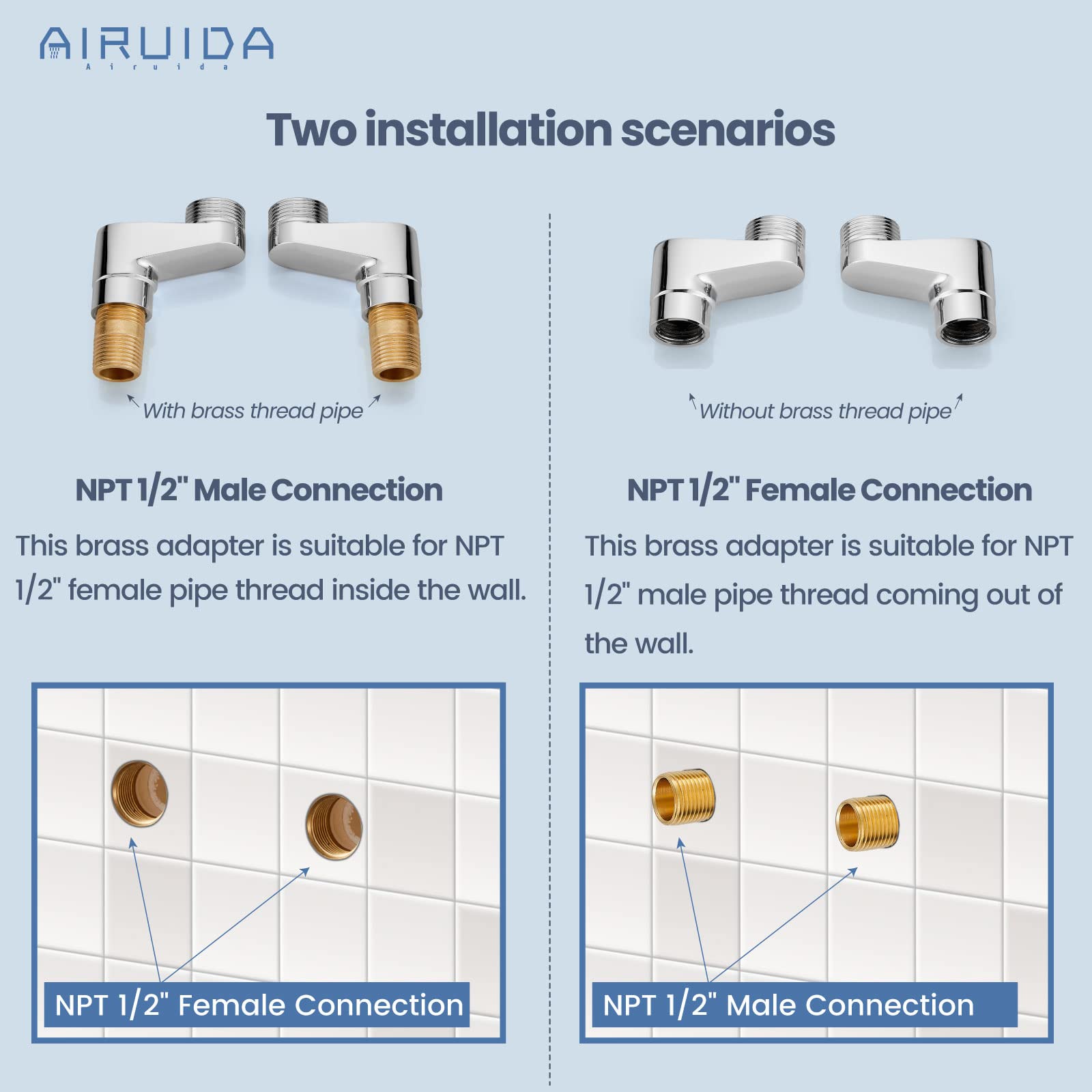 AIRUIDA
Airuida

Two installation scenarios

With brass thread pipe

NPT 1/2" Male Connection

This brass adapter is suitable for NPT 1/2" female pipe thread inside the wall.

NPT 1/2" Female Connection

Without brass thread pipe

NPT 1/2" Female Connection

This brass adapter is suitable for NPT 1/2" male pipe thread coming out of the wall.

NPT 1/2" Male Connection