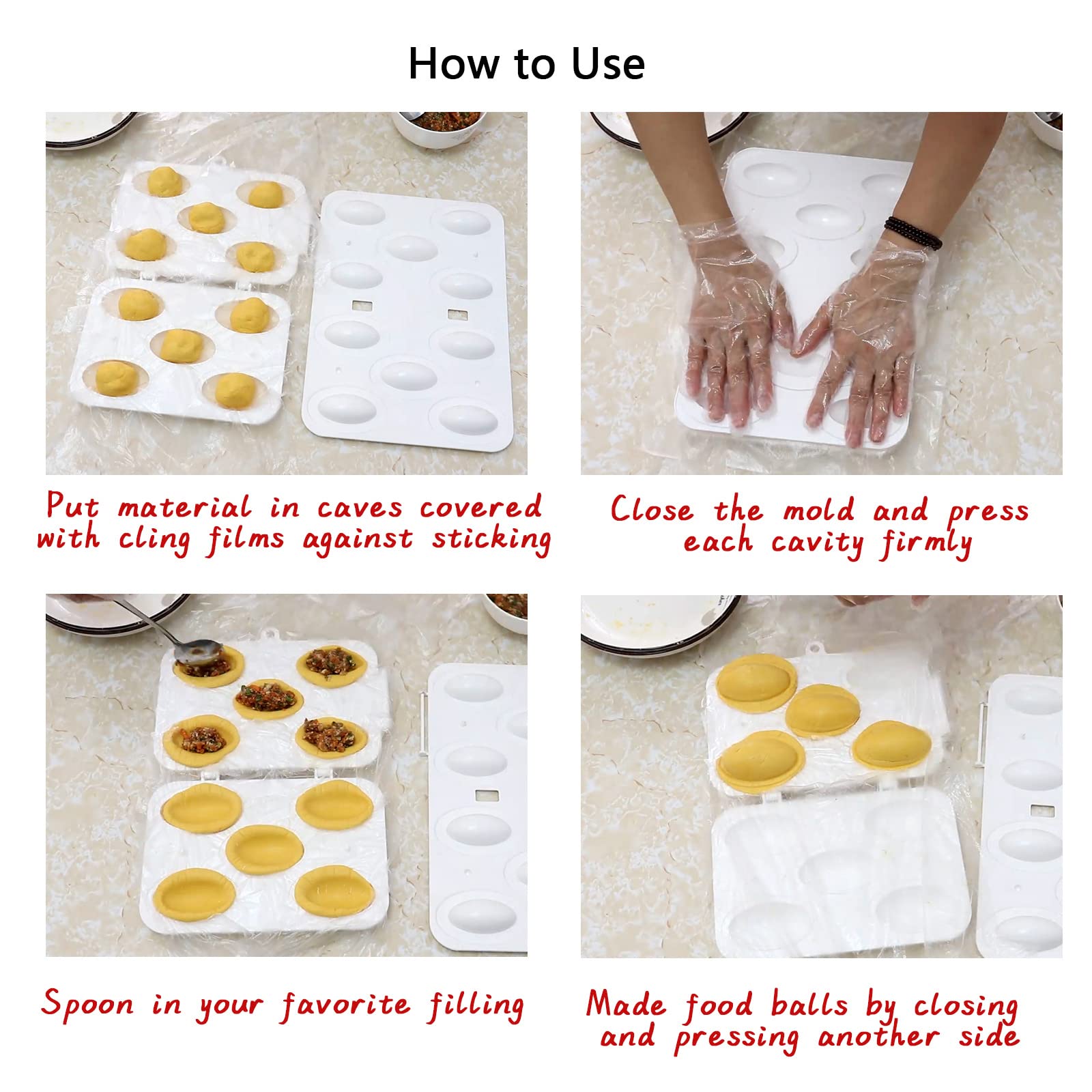 How to Use

Put material in caves covered with cling films against sticking

Close the mold and press each cavity firmly

Spoon in your favorite filling

Made food balls by closing and pressing another side